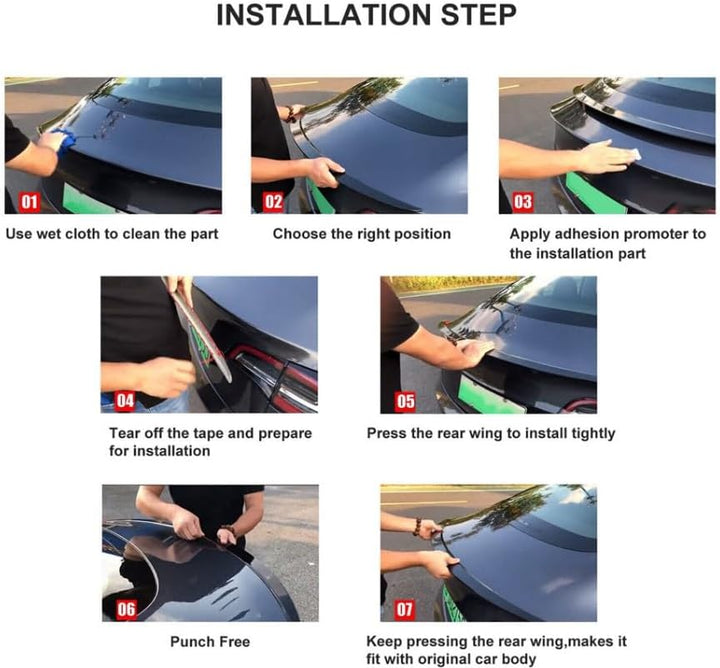 INSTALLATION STEP

01

Use wet cloth to clean the part

02

Choose the right position

03

Apply adhesion promoter to the installation part

04

Tear off the tape and prepare for installation

05

Press the rear wing to install tightly

06

Punch Free

07

Keep pressing the rear wing,makes it fit with original car body