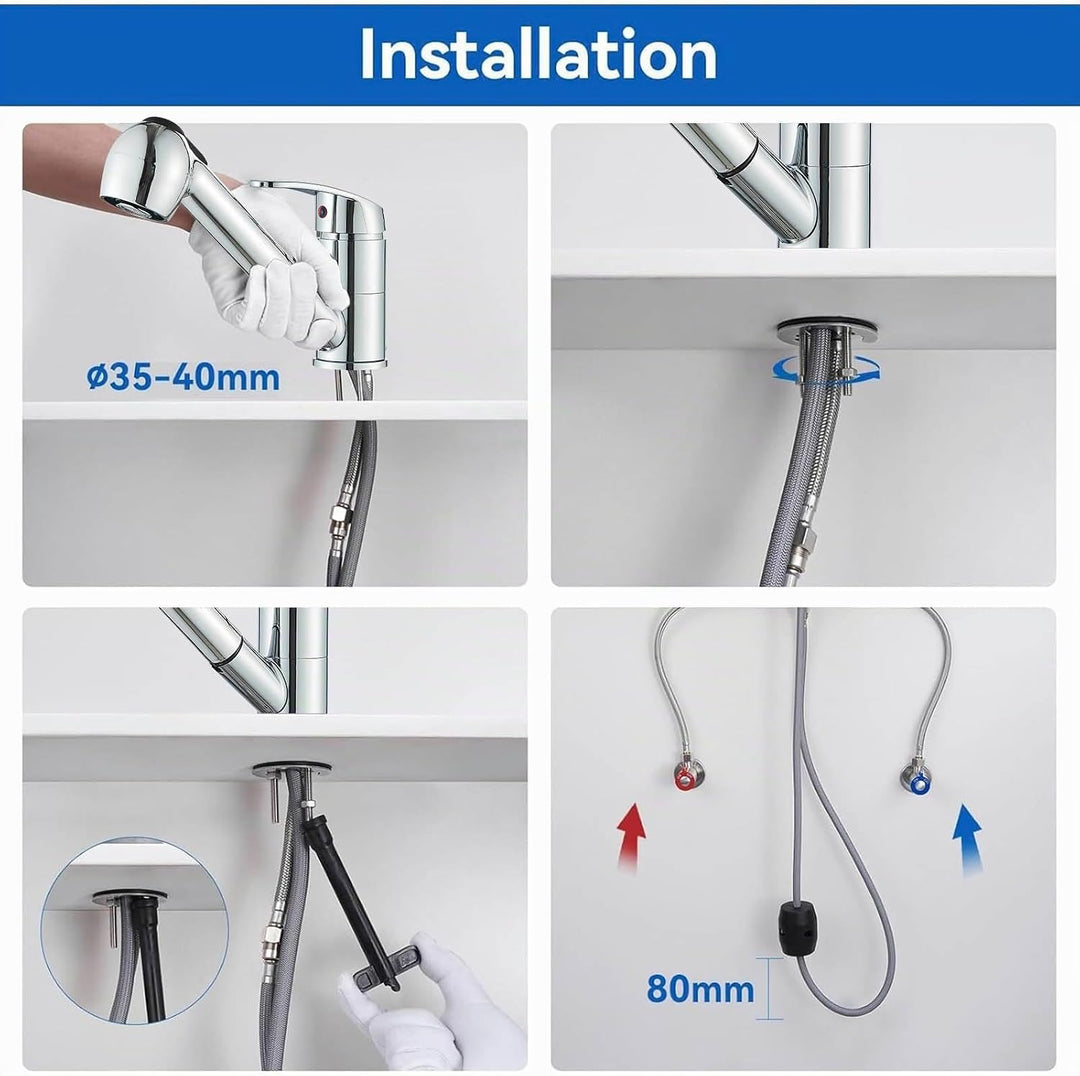 Installation

ø35-40mm

80mm