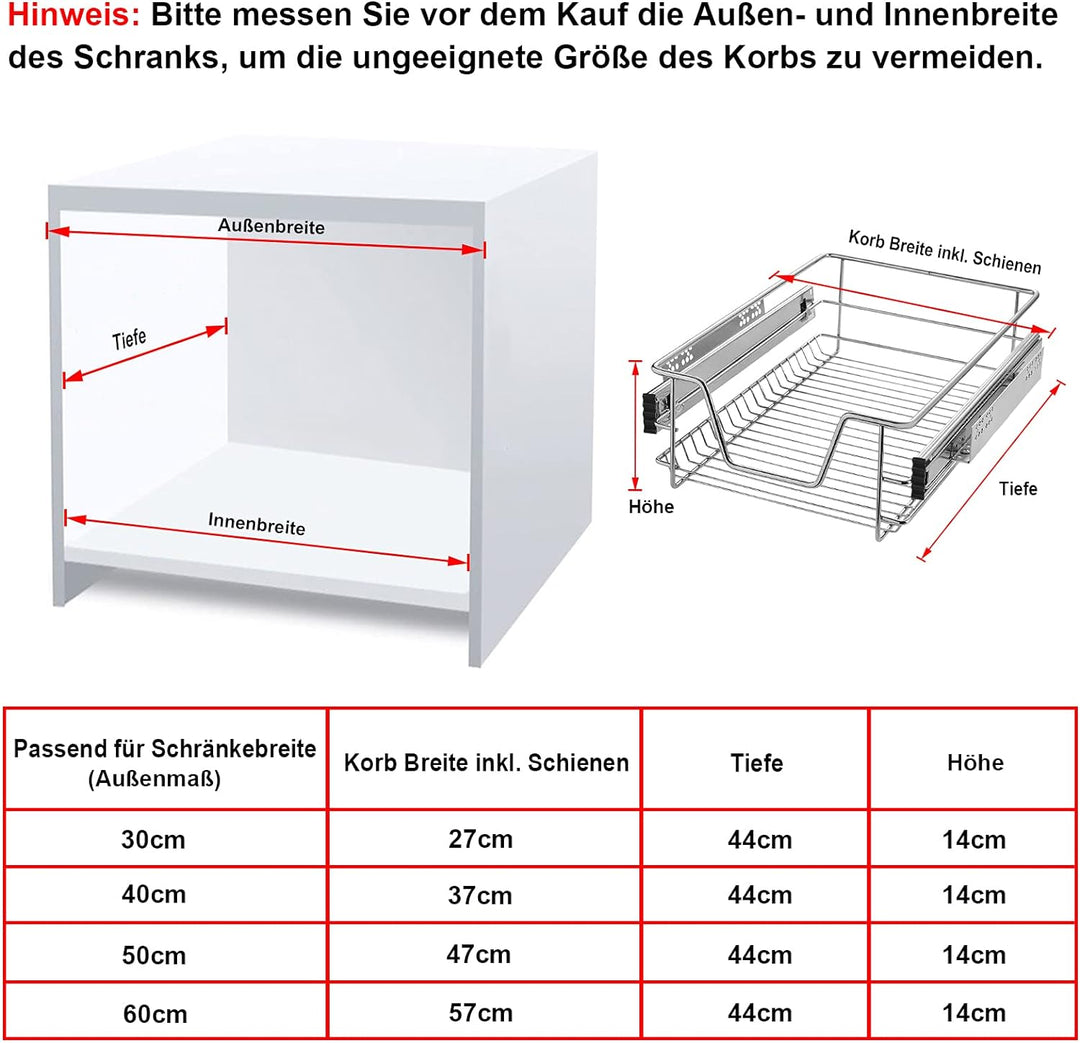 Hinweis: Bitte messen Sie vor dem Kauf die Außen- und Innenbreite des Schranks, um die ungeeignete Größe des Korbs zu vermeiden.

Außenbreite

Tiefe

Innenbreite

Korb Breite inkl. Schienen

Höhe

Tiefe

| Passend für Schränkebreite (Außenmaß) | Korb Breite inkl. Schienen | Tiefe | Höhe |
|---|---|---|---|
| 30cm | 27cm | 44cm | 14cm |
| 40cm | 37cm | 44cm | 14cm |
| 50cm | 47cm | 44cm | 14cm |
| 60cm | 57cm | 44cm | 14cm |