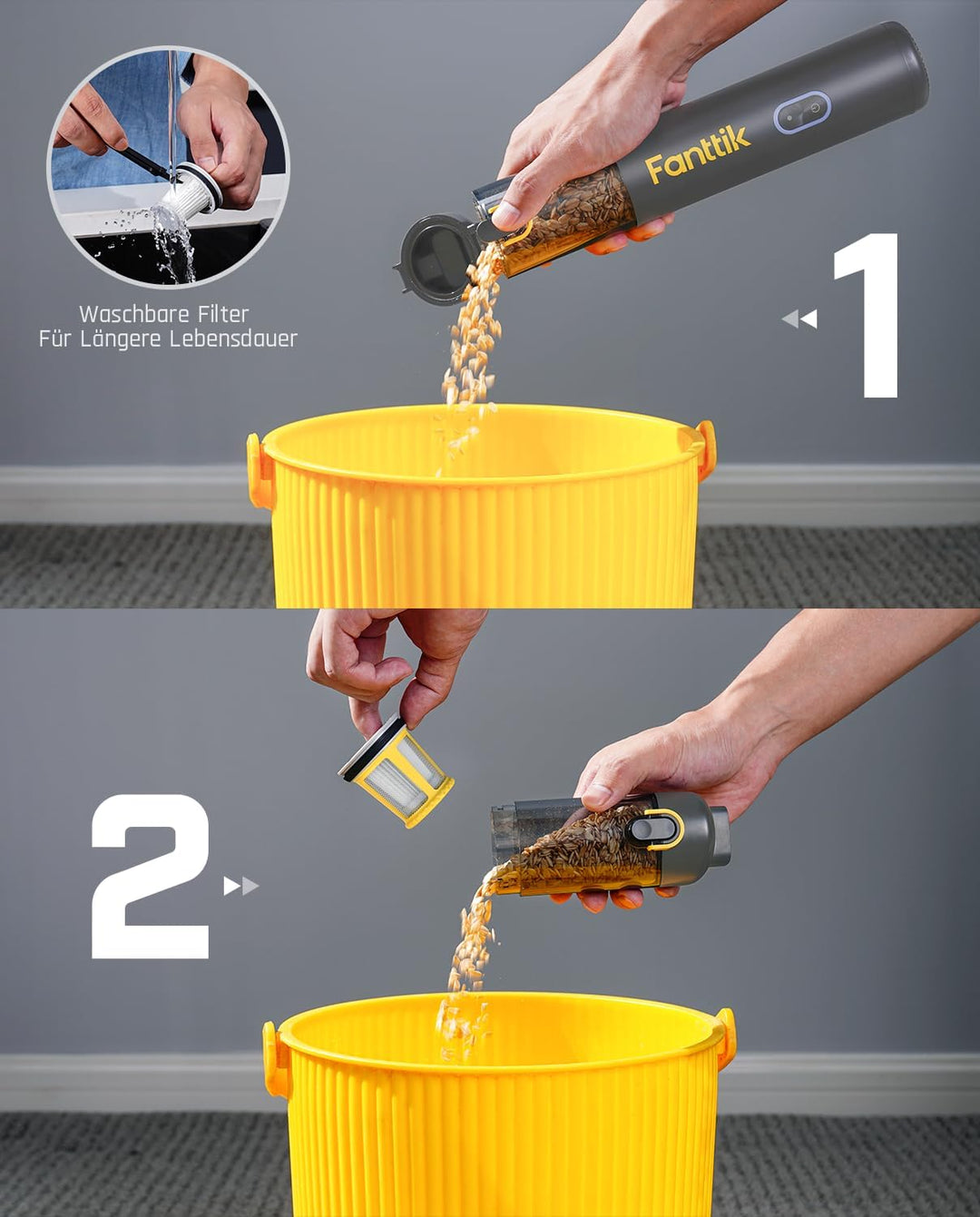 Waschbare Filter
Für Längere Lebensdauer

Fanttik

1

2