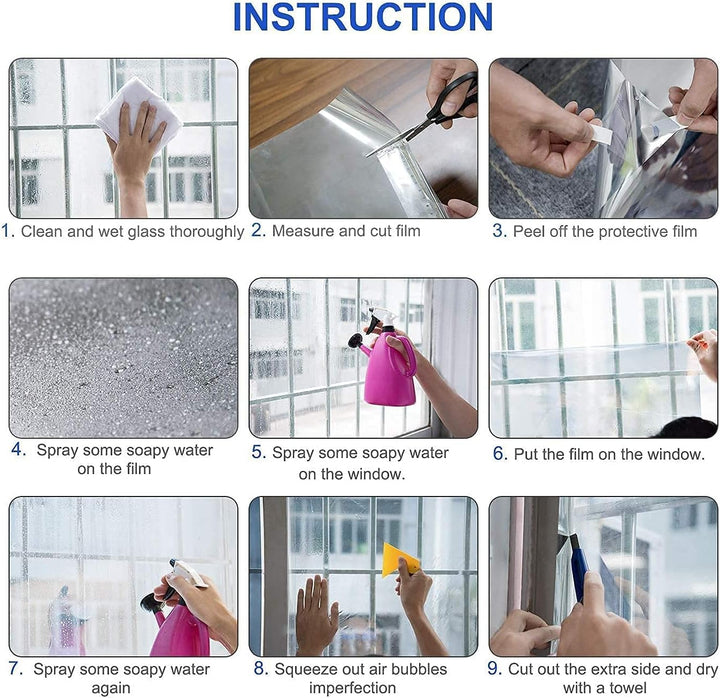 INSTRUCTION

1. Clean and wet glass thoroughly

2. Measure and cut film

3. Peel off the protective film

4. Spray some soapy water on the film

5. Spray some soapy water on the window.

6. Put the film on the window.

7. Spray some soapy water again

8. Squeeze out air bubbles imperfection

9. Cut out the extra side and dry with a towel