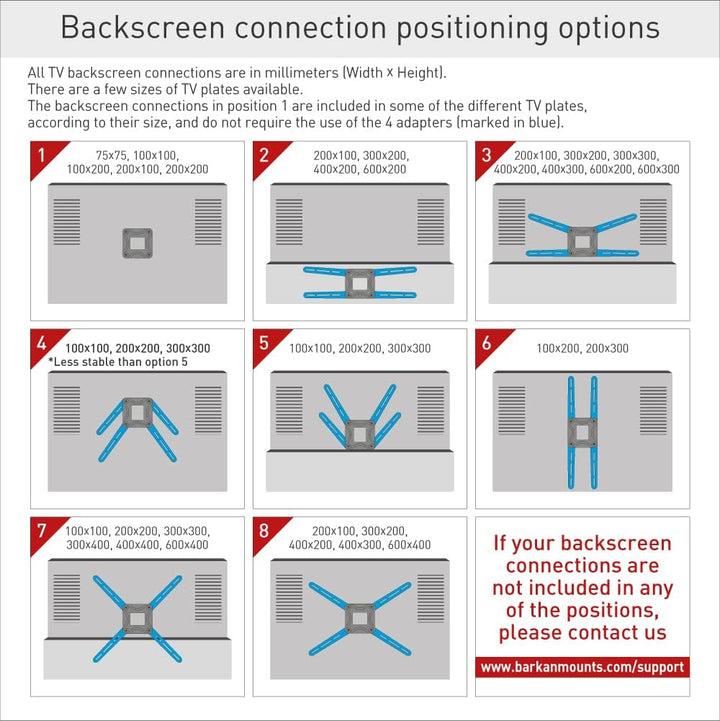 Backscreen connection positioning options

All TV backscreen connections are in millimeters (Width x Height).
There are a few sizes of TV plates available.
The backscreen connections in position 1 are included in some of the different TV plates, according to their size, and do not require the use of the 4 adapters (marked in blue).

1
75x75, 100x100,
100x200, 200x100, 200x200

2
200x100, 300x200,
400x200, 600x200

3
200x100, 300x200, 300x300,
400x200, 400x300, 600x200, 600x300

4
100x100, 200x200, 300x300
*Less stable than option 5

5
100x100, 200x200, 300x300

6
100x200, 200x300

7
100x100, 200x200, 300x300,
300x400, 400x400, 600x400

8
200x100, 300x200,
400x200, 400x300, 600x400

If your backscreen connections are not included in any of the positions, please contact us

www.barkanmounts.com/support