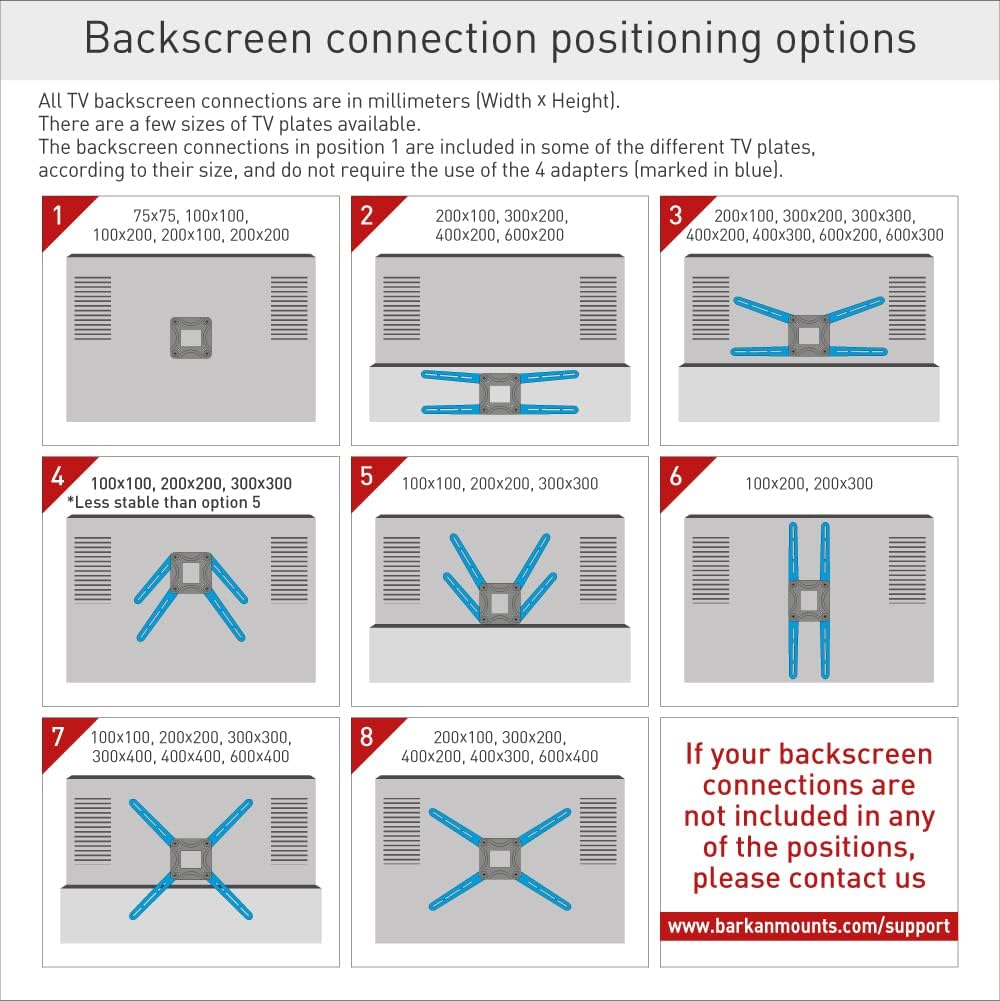 Backscreen connection positioning options

All TV backscreen connections are in millimeters (Width x Height).
There are a few sizes of TV plates available.
The backscreen connections in position 1 are included in some of the different TV plates, according to their size, and do not require the use of the 4 adapters (marked in blue).

1
75x75, 100x100, 100x200, 200x100, 200x200

2
200x100, 300x200, 400x200, 600x200

3
200x100, 300x200, 300x300, 400x200, 400x300, 600x200, 600x300

4
100x100, 200x200, 300x300
*Less stable than option 5

5
100x100, 200x200, 300x300

6
100x200, 200x300

7
100x100, 200x200, 300x300, 300x400, 400x400, 600x400

8
200x100, 300x200, 400x200, 400x300, 600x400

If your backscreen connections are not included in any of the positions, please contact us

www.barkanmounts.com/support