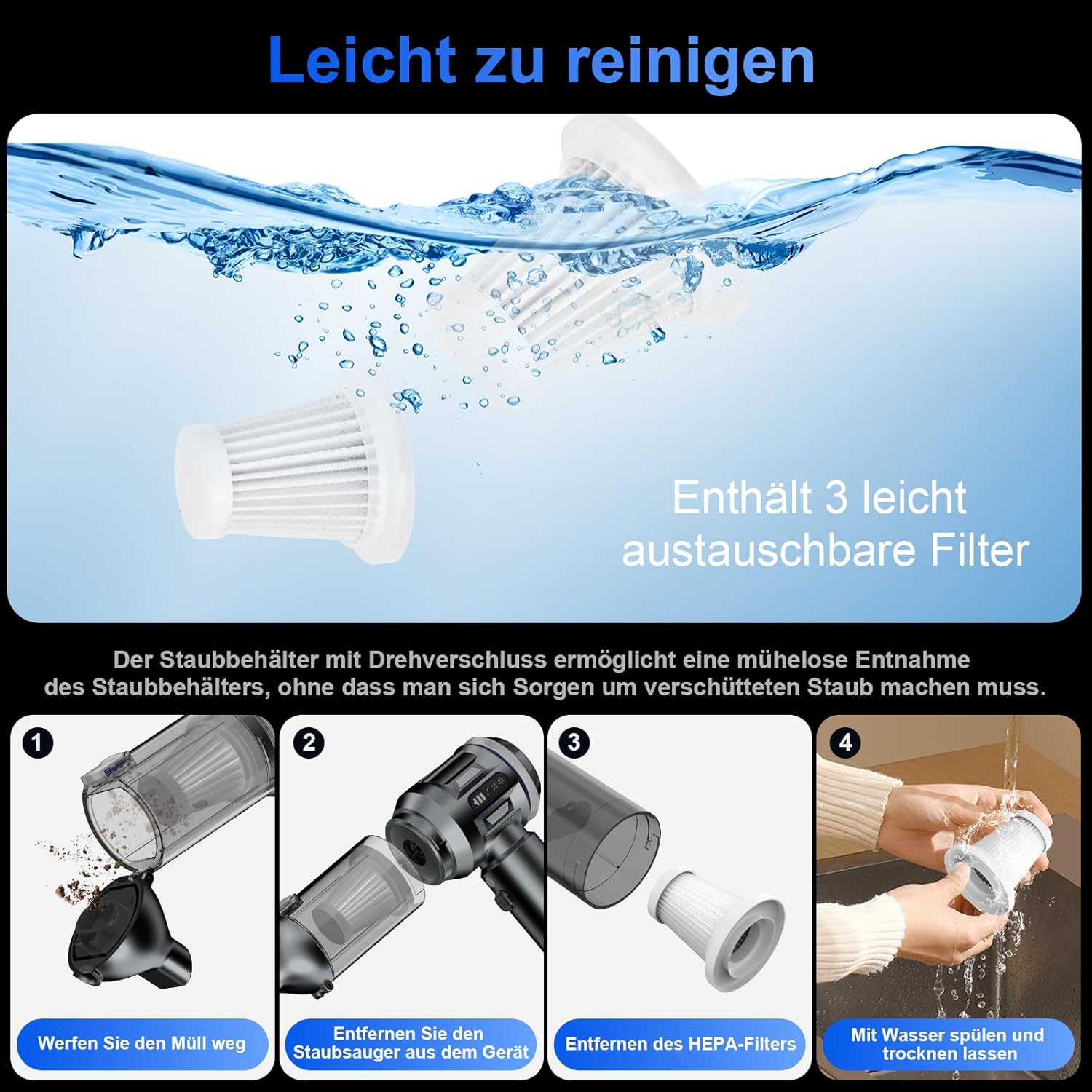 Leicht zu reinigen

Enthält 3 leicht austauschbare Filter

Der Staubbehälter mit Drehverschluss ermöglicht eine mühelose Entnahme des Staubbehälters, ohne dass man sich Sorgen um verschütteten Staub machen muss.

1
Werfen Sie den Müll weg

2
Entfernen Sie den Staubsauger aus dem Gerät

3
Entfernen des HEPA-Filters

4
Mit Wasser spülen und trocknen lassen