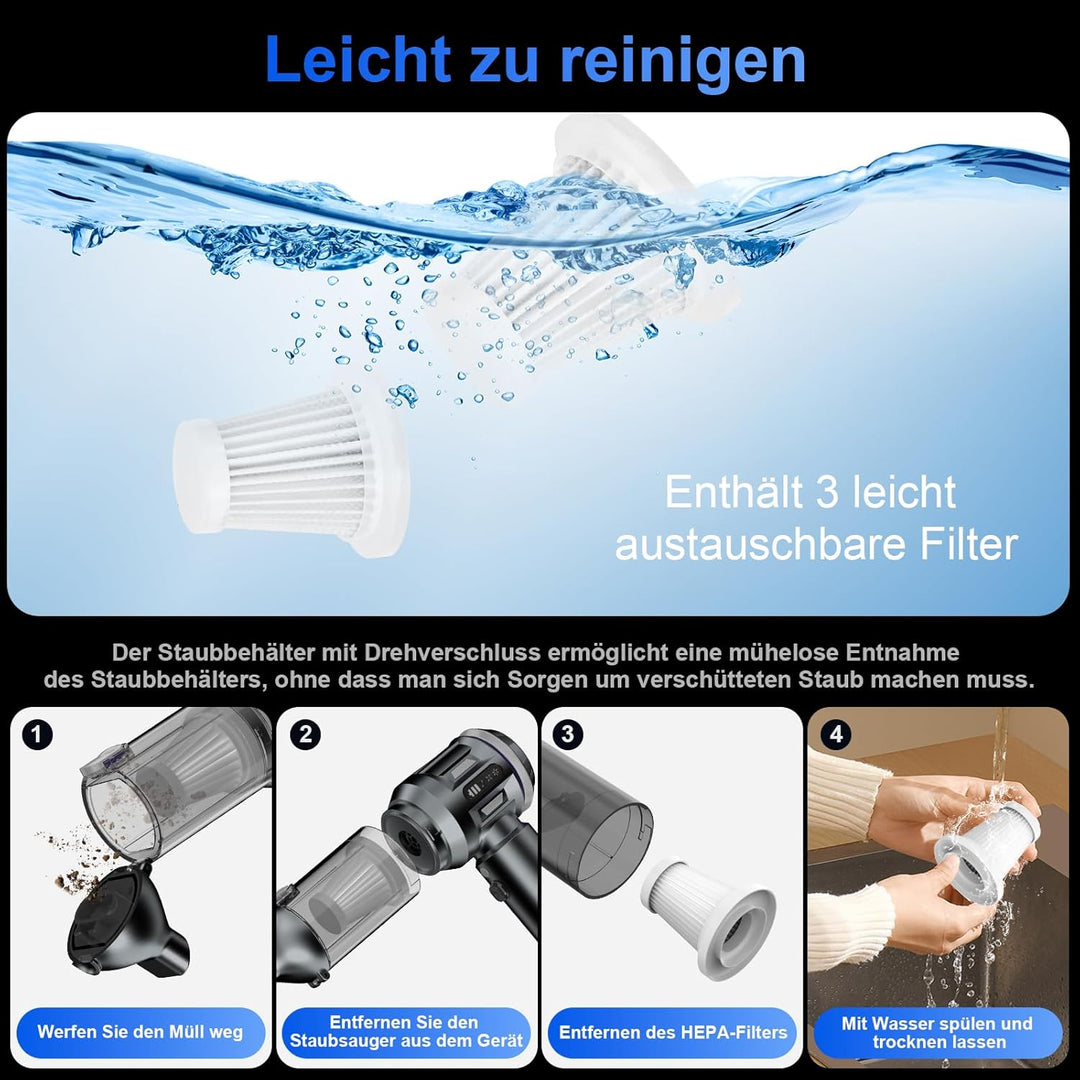 Leicht zu reinigen

Enthält 3 leicht austauschbare Filter

Der Staubbehälter mit Drehverschluss ermöglicht eine mühelose Entnahme des Staubbehälters, ohne dass man sich Sorgen um verschütteten Staub machen muss.

1
Werfen Sie den Müll weg

2
Entfernen Sie den Staubsauger aus dem Gerät

3
Entfernen des HEPA-Filters

4
Mit Wasser spülen und trocknen lassen