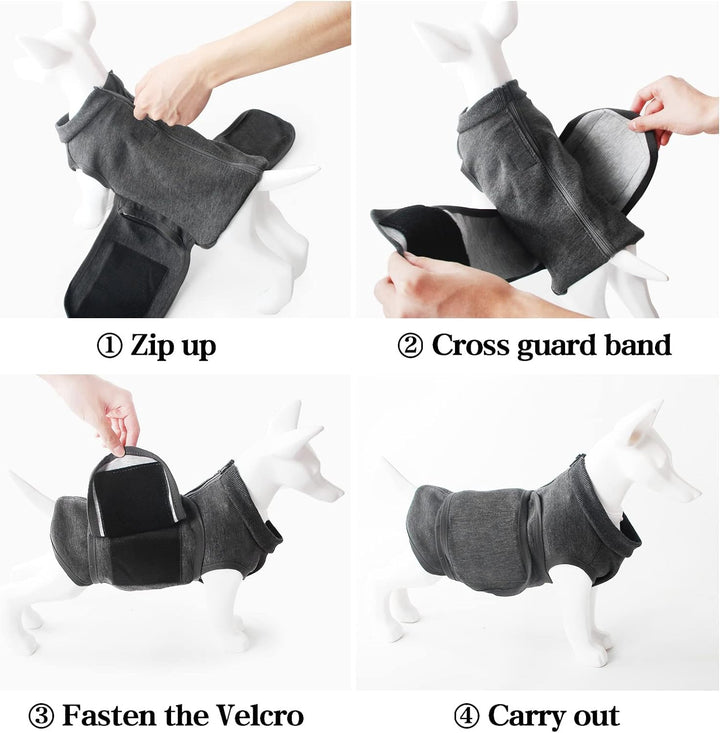 ① Zip up

② Cross guard band

③ Fasten the Velcro

④ Carry out