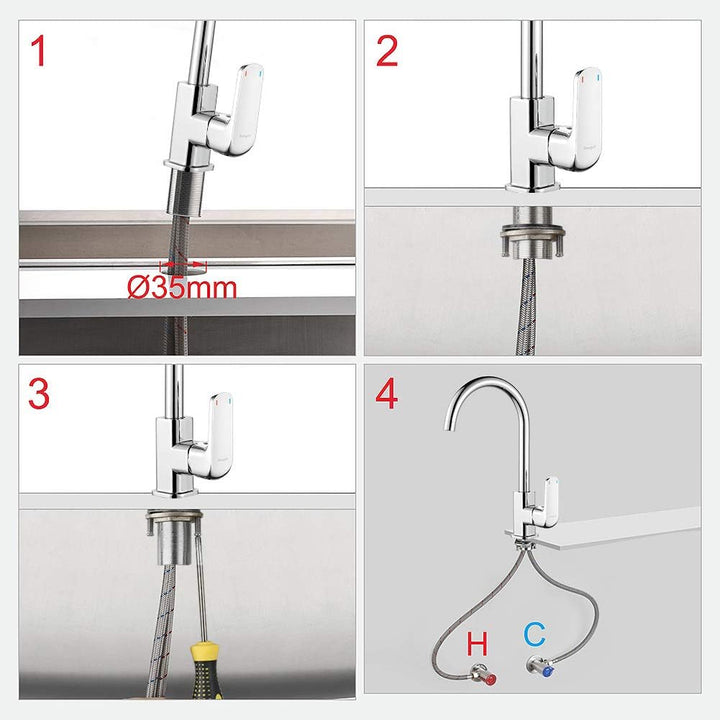 1

Ø35mm

2

3

4

H

C