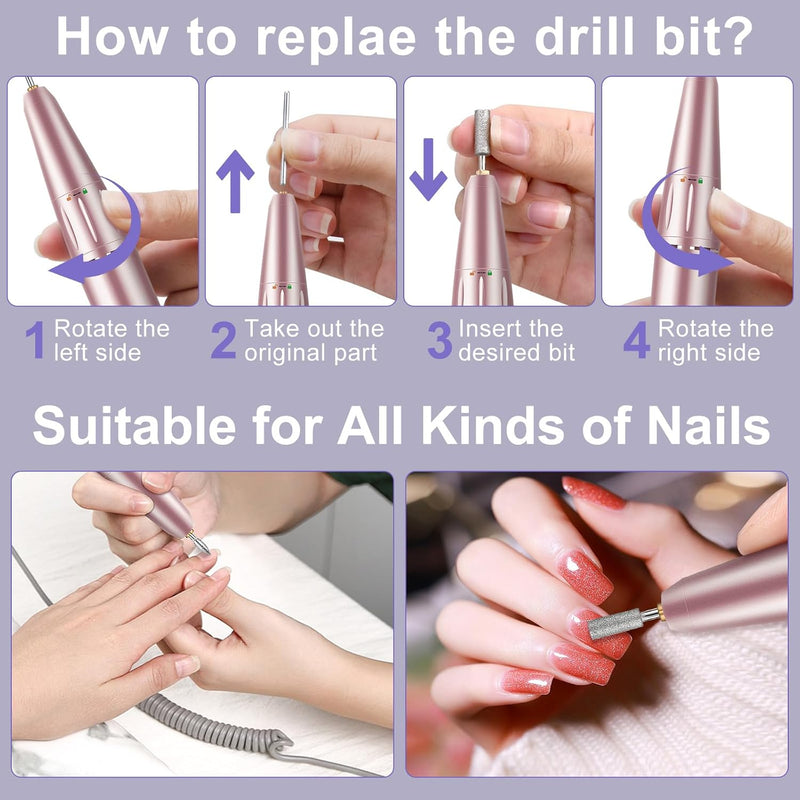 How to replae the drill bit?

1 Rotate the left side

2 Take out the original part

3 Insert the desired bit

4 Rotate the right side

Suitable for All Kinds of Nails