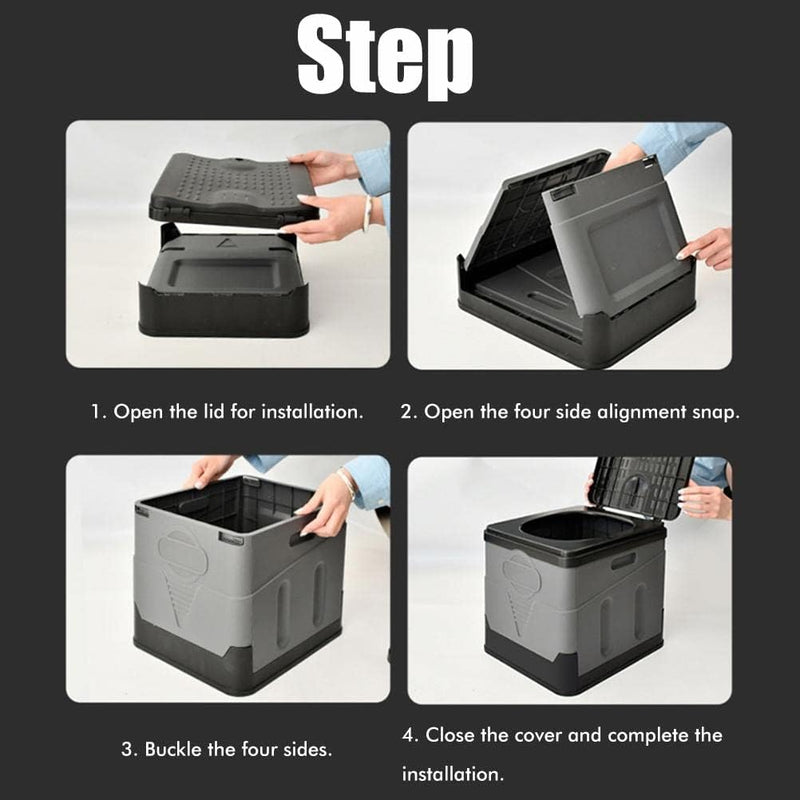 Step

1. Open the lid for installation.

2. Open the four side alignment snap.

3. Buckle the four sides.

4. Close the cover and complete the installation.