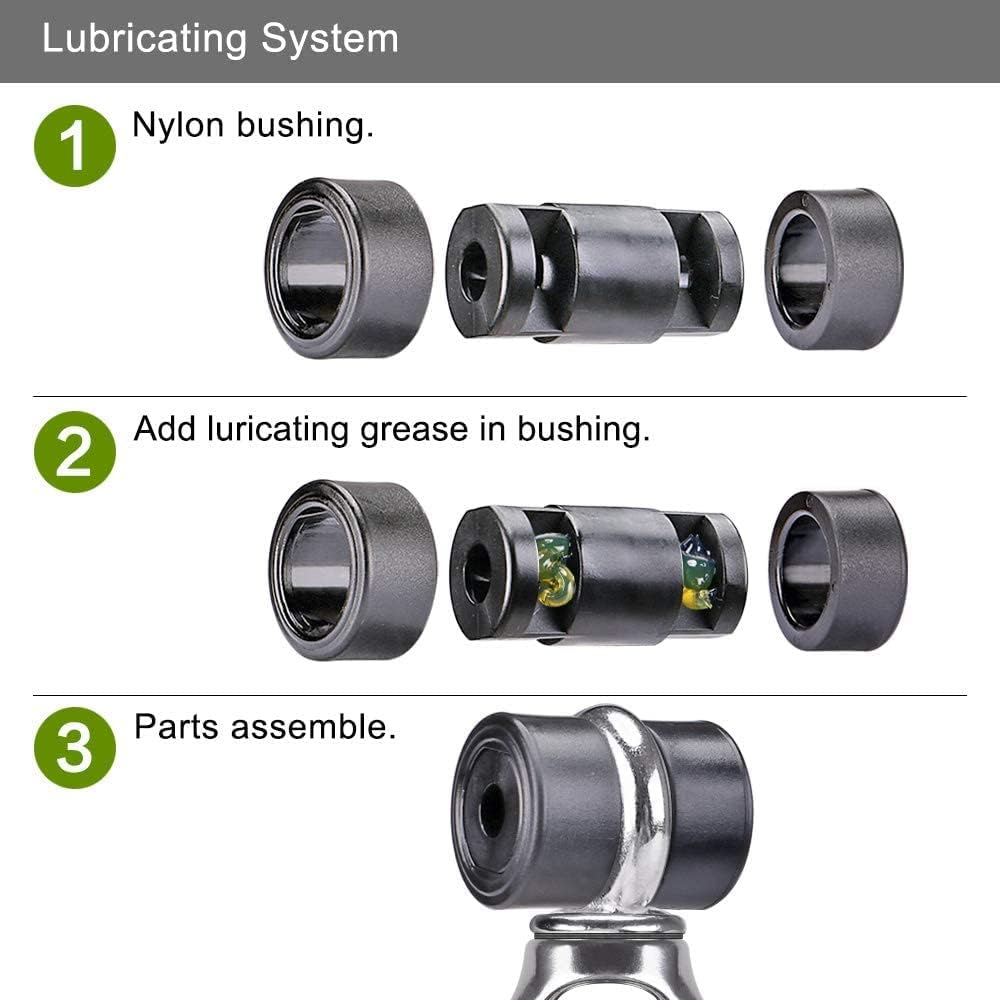 Lubricating System

1 Nylon bushing.

2 Add luricating grease in bushing.

3 Parts assemble.