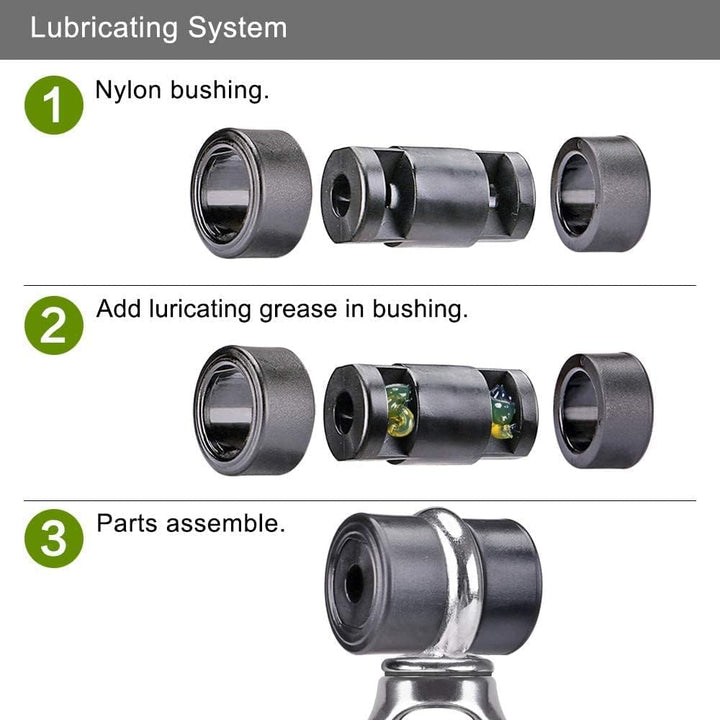 Lubricating System

1 Nylon bushing.

2 Add luricating grease in bushing.

3 Parts assemble.