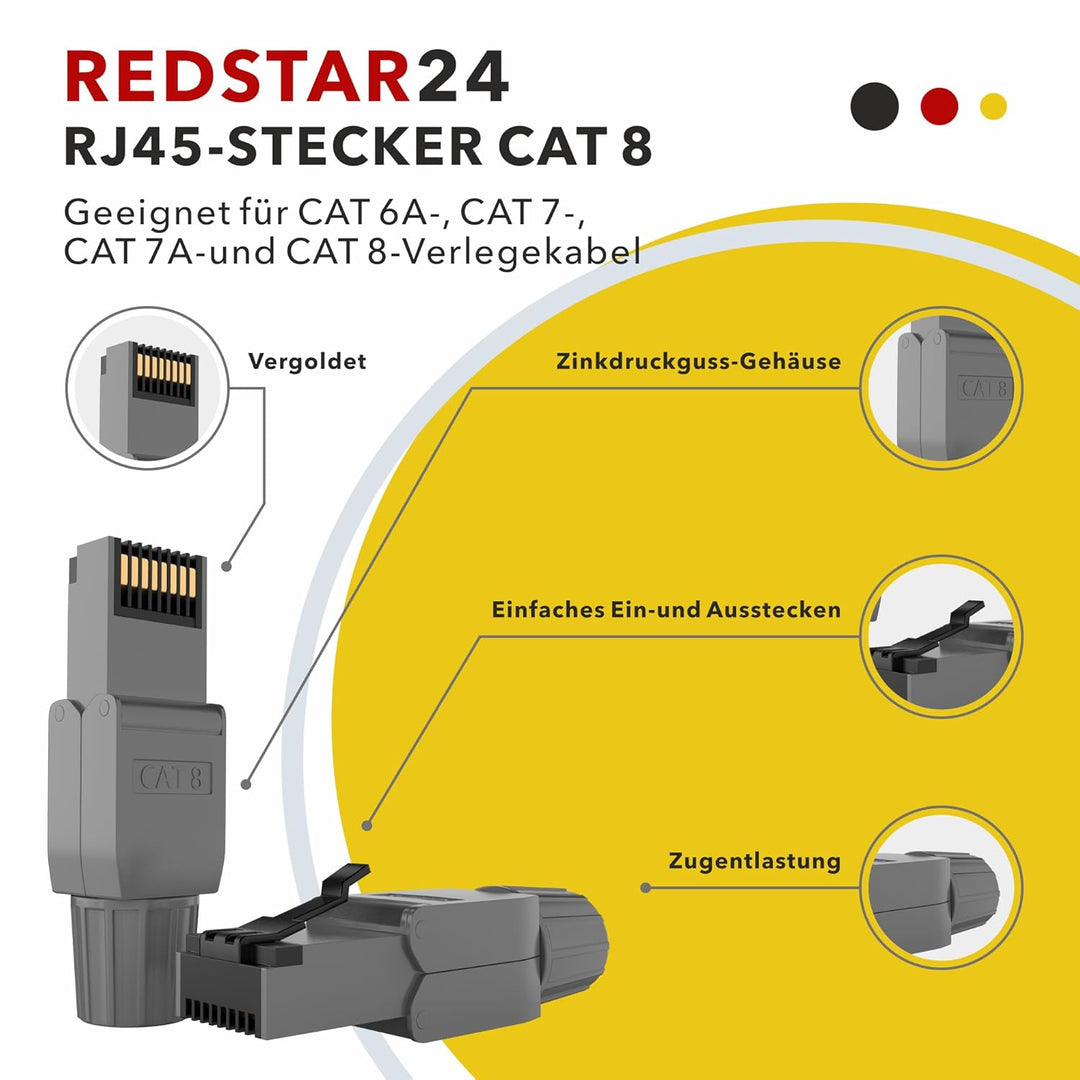 REDSTAR24
RJ45-STECKER CAT 8

Geeignet für CAT 6A-, CAT 7-, CAT 7A-und CAT 8-Verlegekabel

Vergoldet

Zinkdruckguss-Gehäuse

CAT 8

Einfaches Ein-und Ausstecken

CAT 8

Zugentlastung