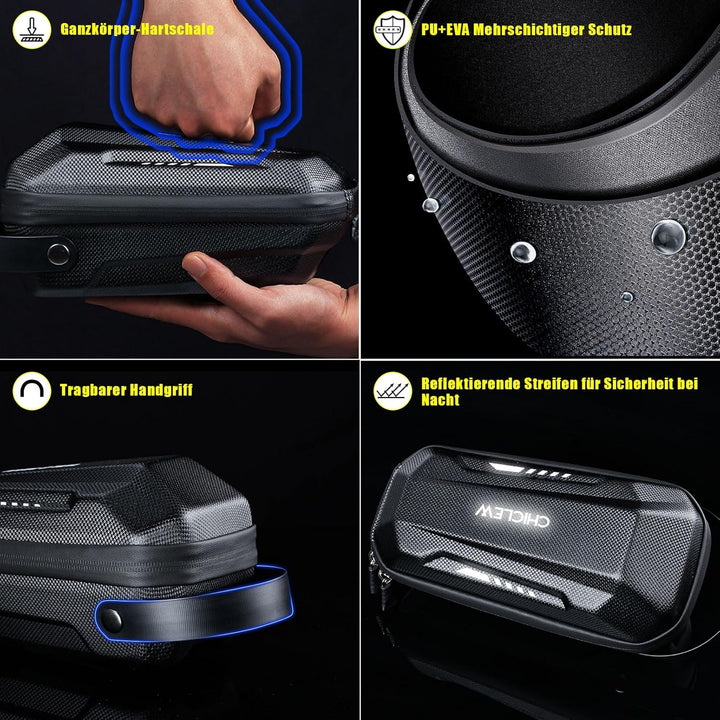 Ganzkörper-Hartschale

PU+EVA Mehrschichtiger Schutz

Tragbarer Handgriff

Reflektierende Streifen für Sicherheit bei Nacht

CHICLEW