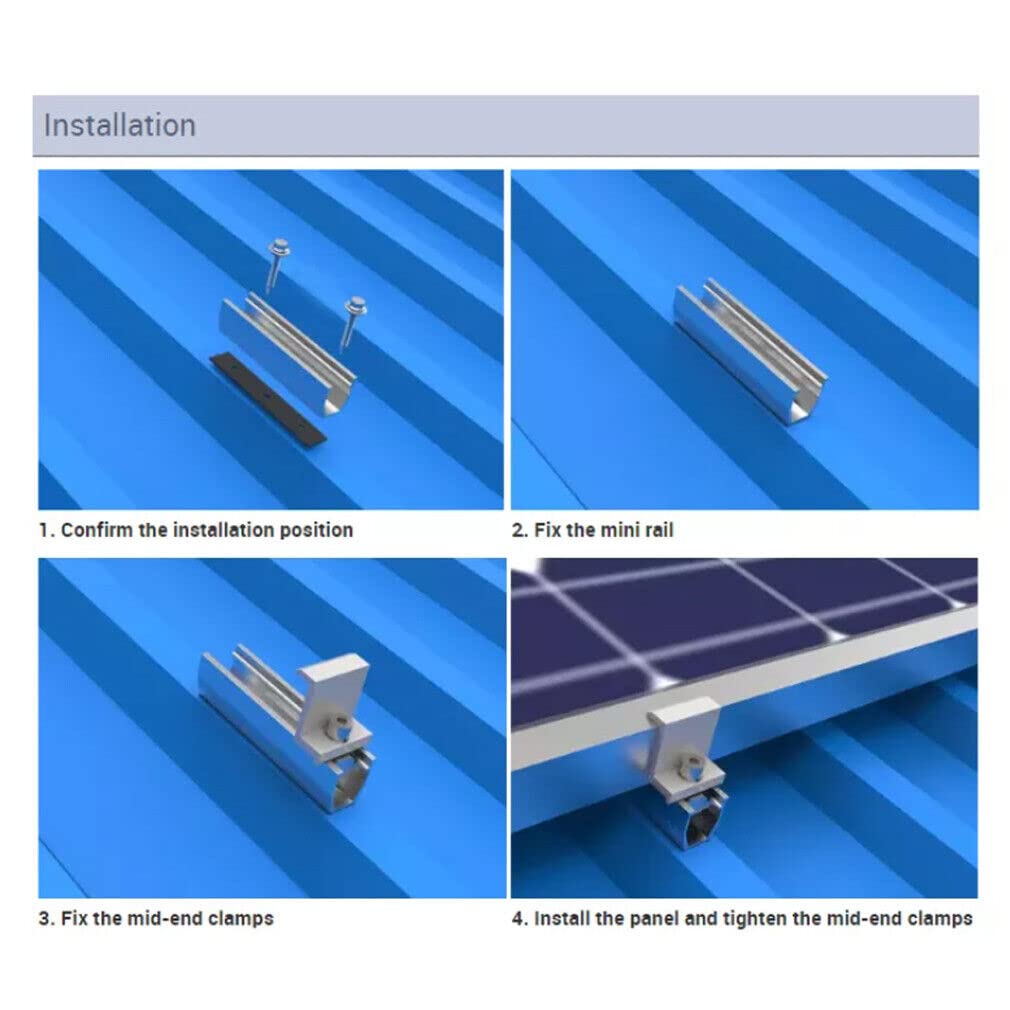 Installation

1. Confirm the installation position

2. Fix the mini rail

3. Fix the mid-end clamps

4. Install the panel and tighten the mid-end clamps