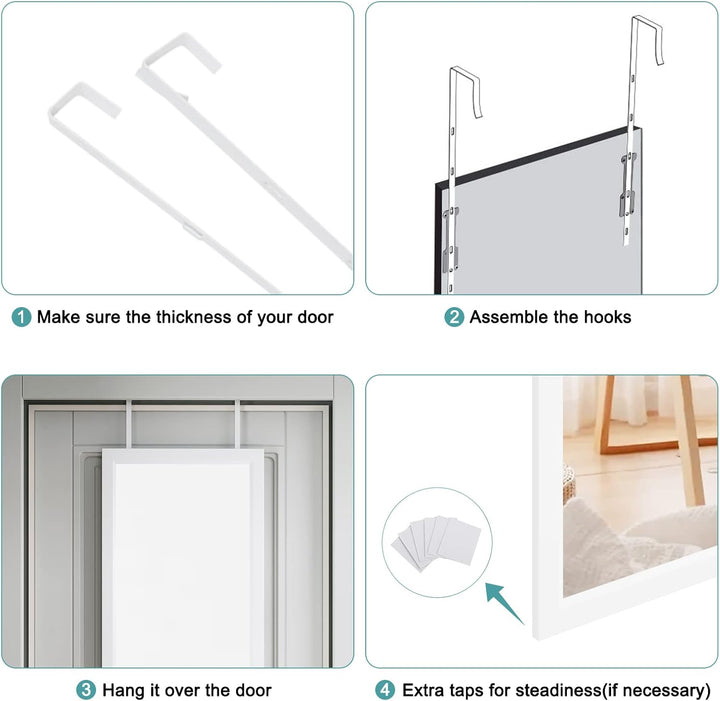 1 Make sure the thickness of your door

2 Assemble the hooks

3 Hang it over the door

4 Extra taps for steadiness(if necessary)