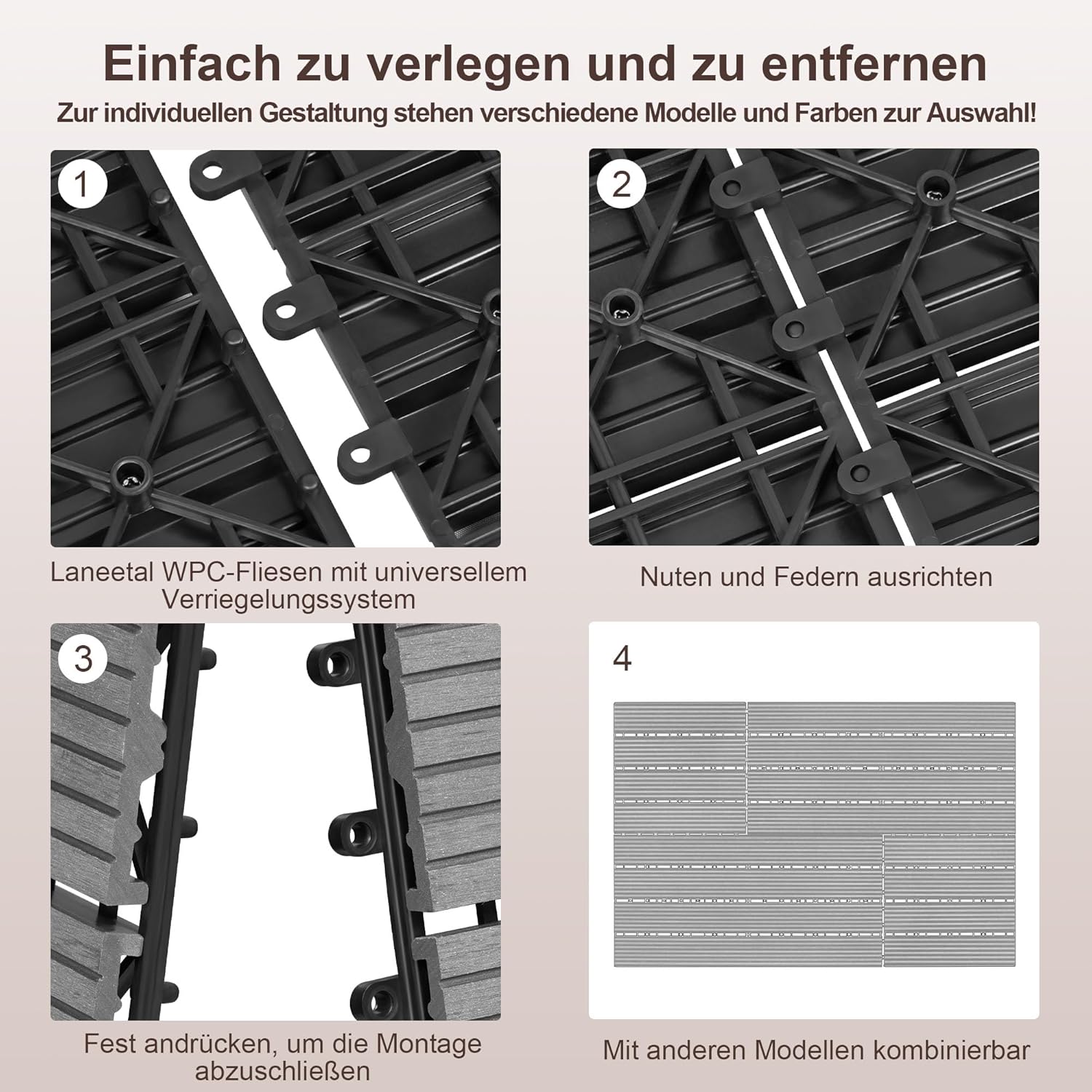 Einfach zu verlegen und zu entfernen

Zur individuellen Gestaltung stehen verschiedene Modelle und Farben zur Auswahl!

1

Laneetal WPC-Fliesen mit universellem Verriegelungssystem

2

Nuten und Federn ausrichten

3

Fest andrücken, um die Montage abzuschließen

4

Mit anderen Modellen kombinierbar