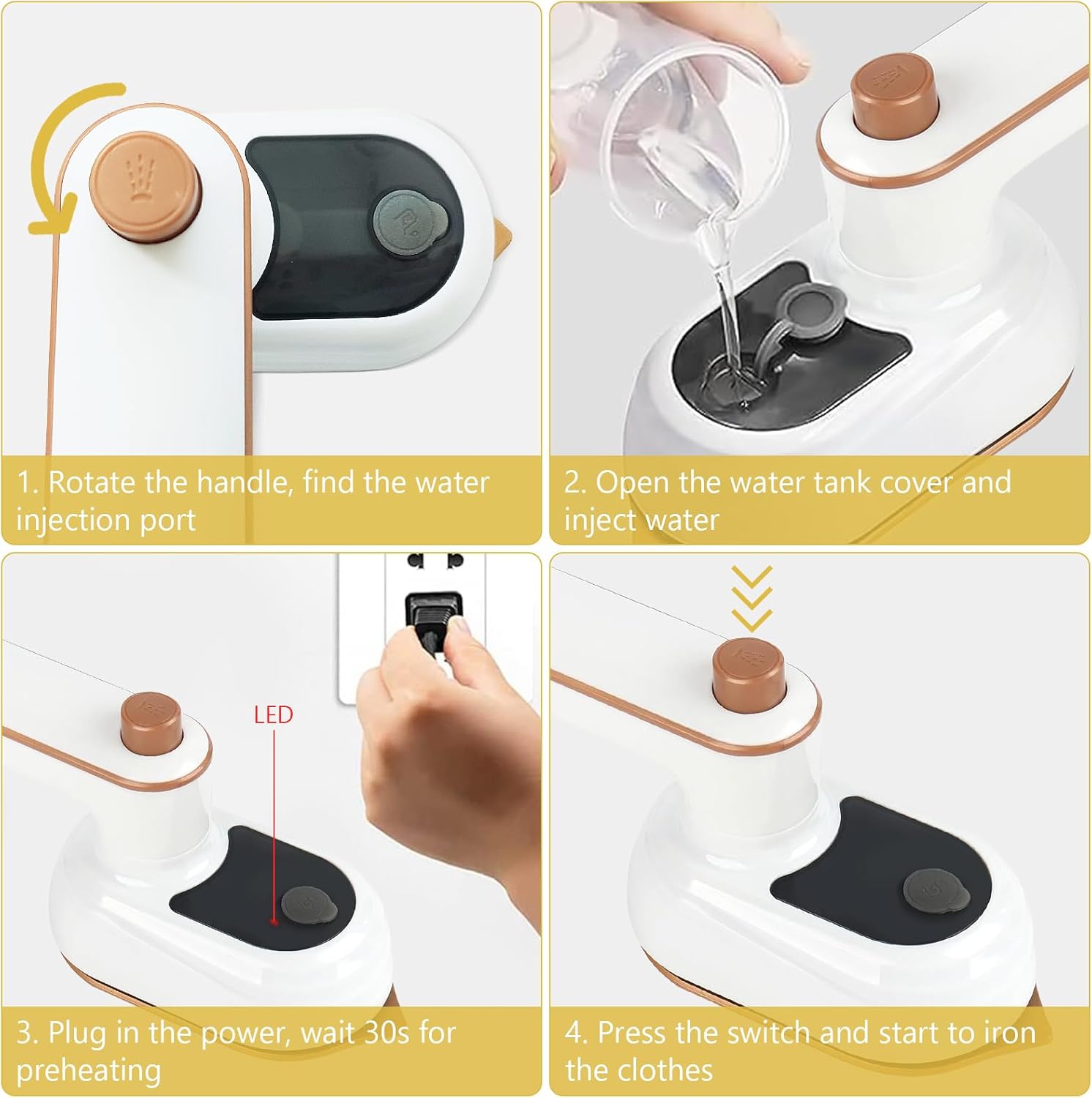 1. Rotate the handle, find the water injection port

2. Open the water tank cover and inject water

LED

3. Plug in the power, wait 30s for preheating

4. Press the switch and start to iron the clothes