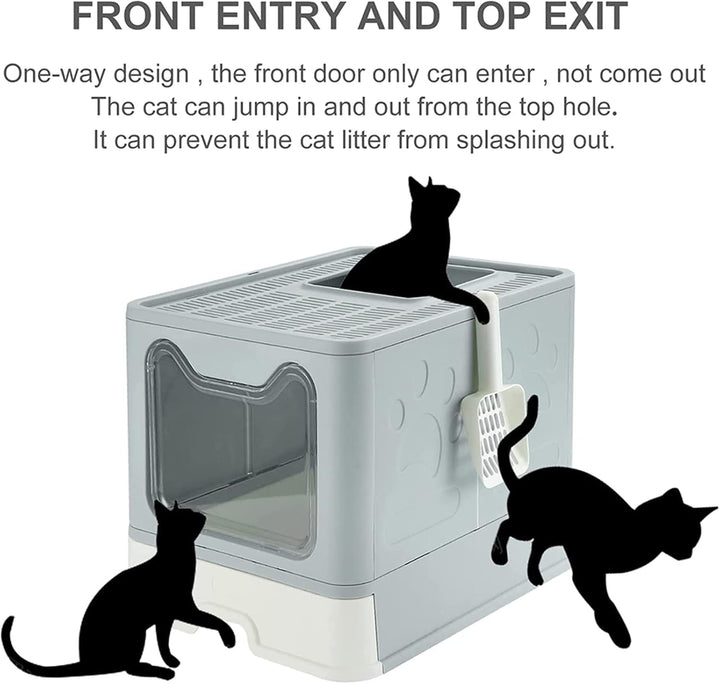 FRONT ENTRY AND TOP EXIT

One-way design , the front door only can enter , not come out
The cat can jump in and out from the top hole.
It can prevent the cat litter from splashing out.