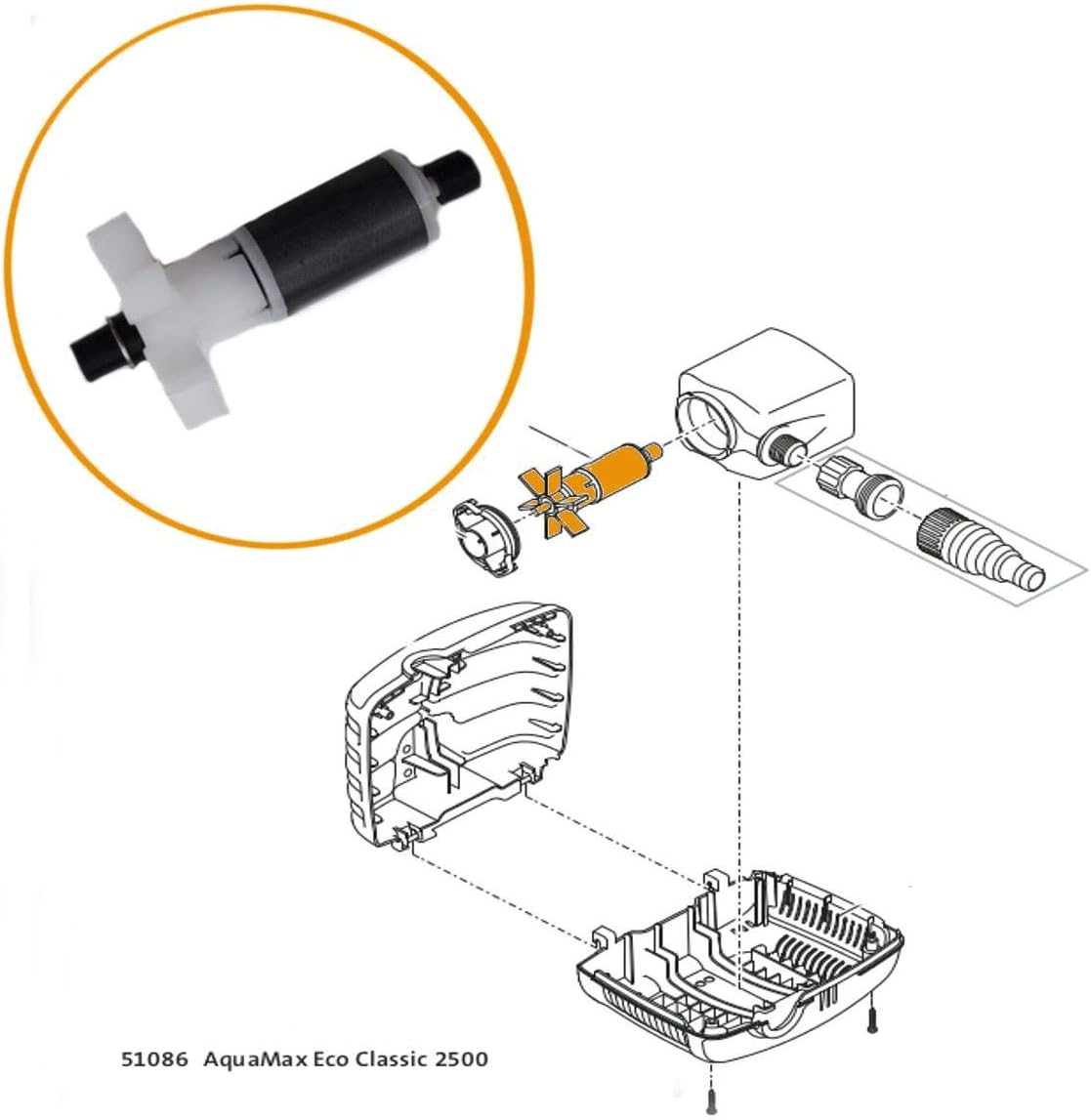 51086 AquaMax Eco Classic 2500