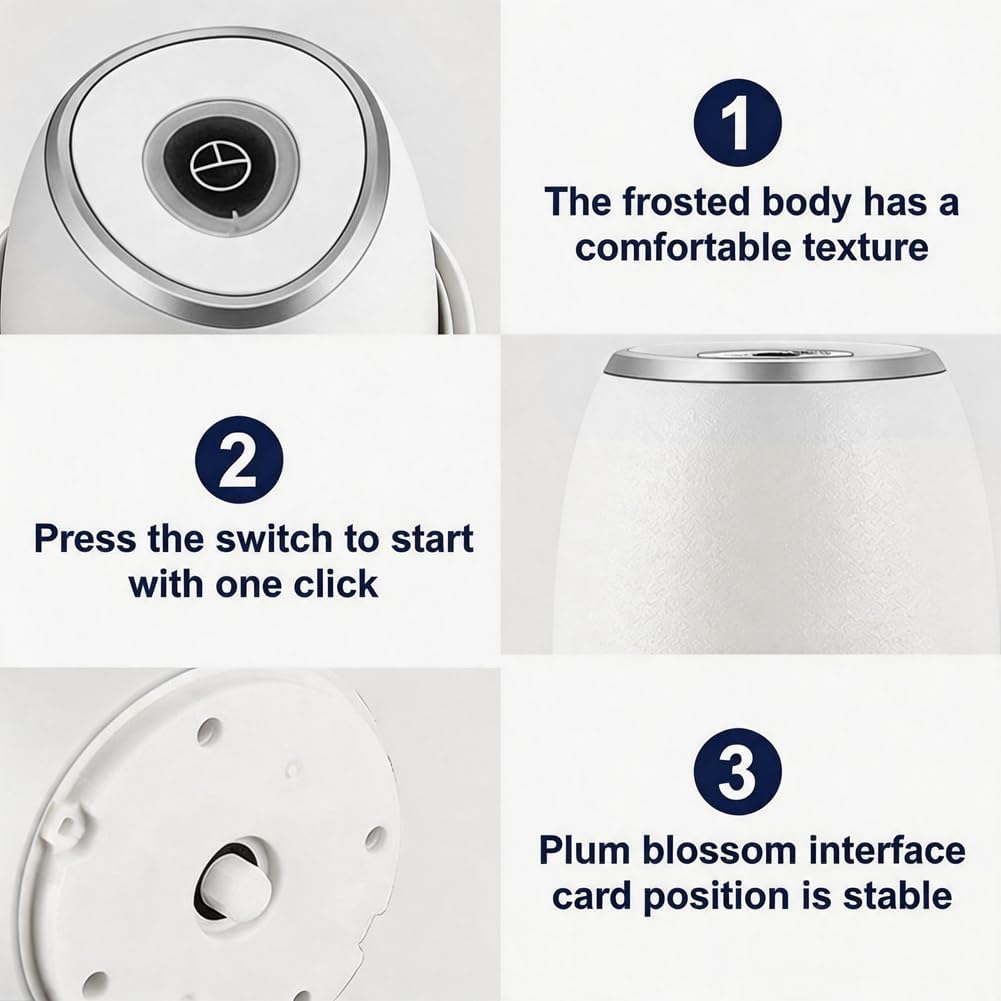 1

The frosted body has a comfortable texture

2

Press the switch to start with one click

3

Plum blossom interface card position is stable