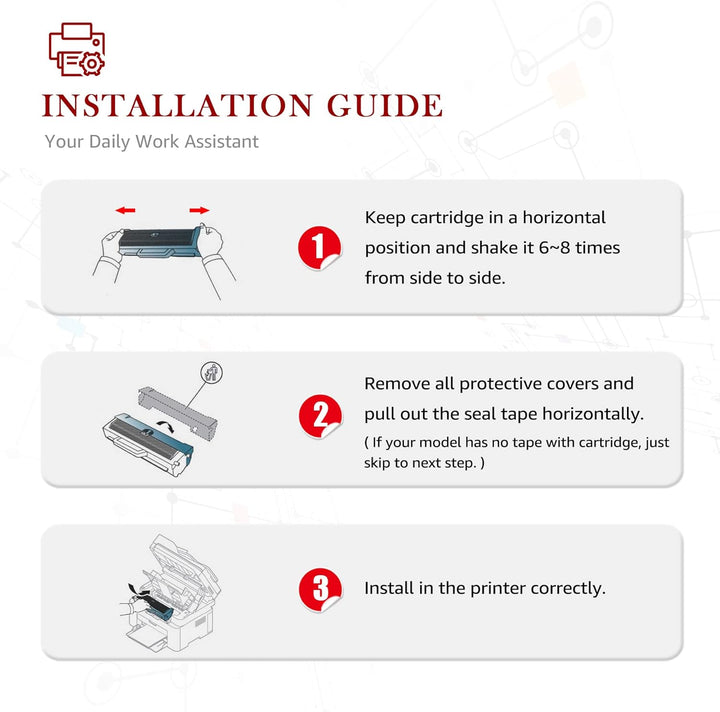 INSTALLATION GUIDE

Your Daily Work Assistant

1

Keep cartridge in a horizontal position and shake it 6~8 times from side to side.

2

Remove all protective covers and pull out the seal tape horizontally.

( If your model has no tape with cartridge, just skip to next step. )

3

Install in the printer correctly.