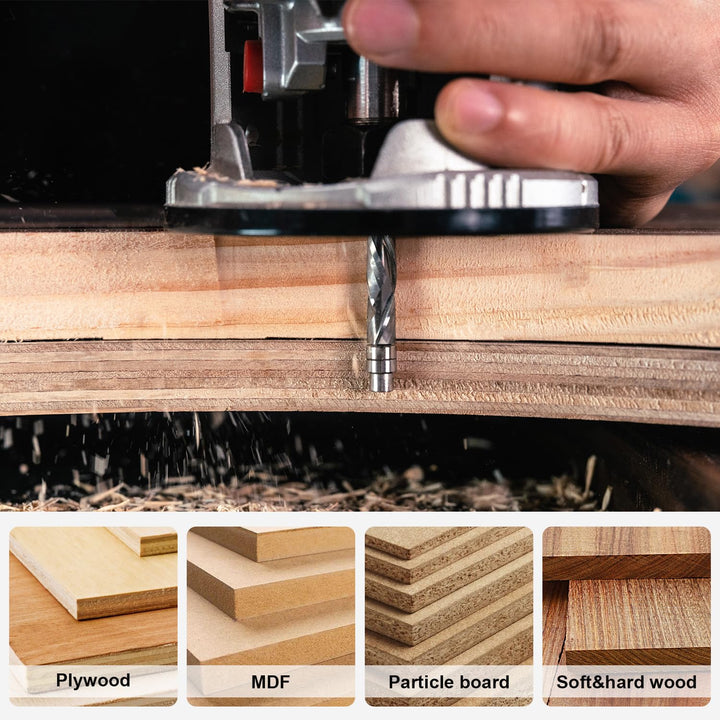 Plywood

MDF

Particle board

Soft&hard wood