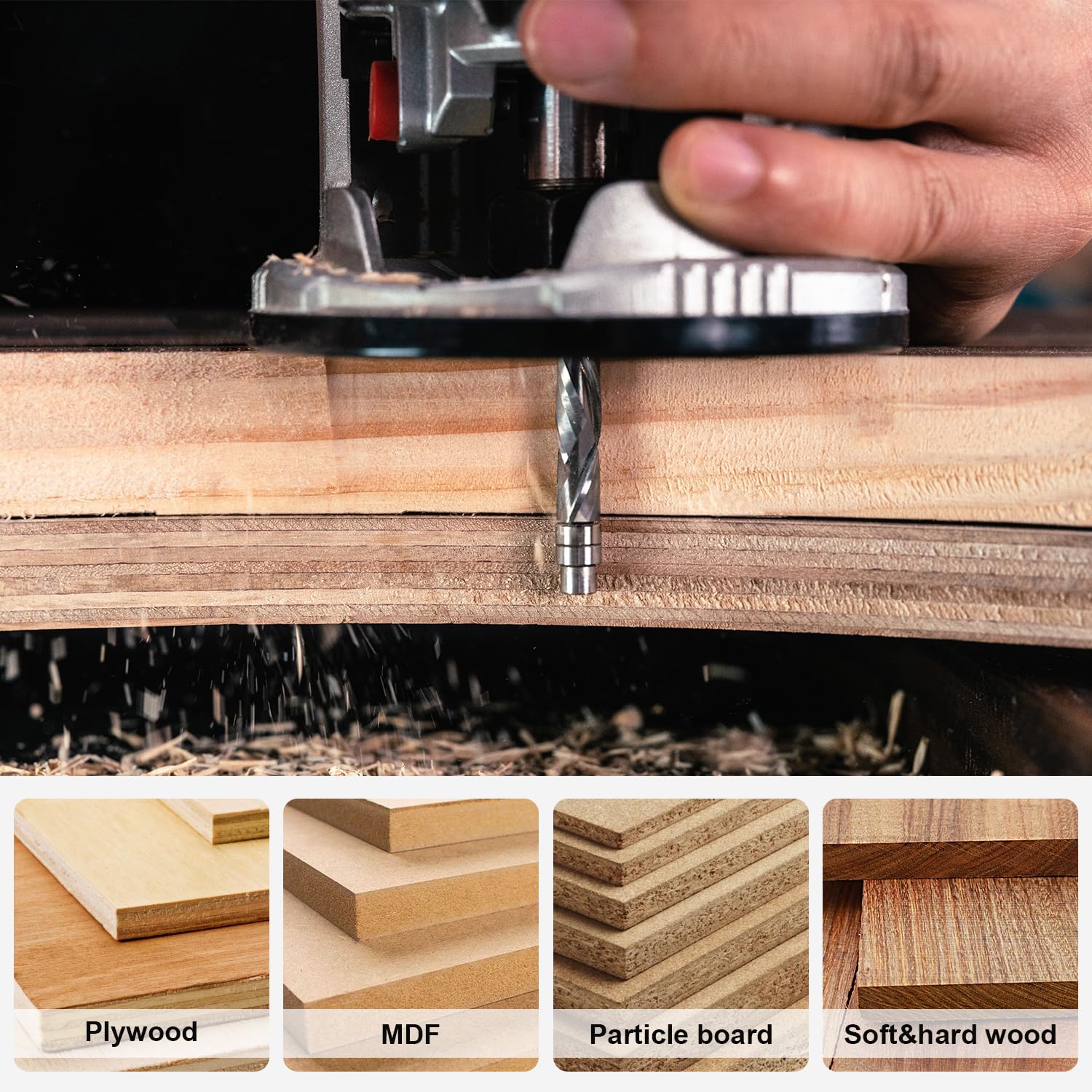 Plywood

MDF

Particle board

Soft&hard wood