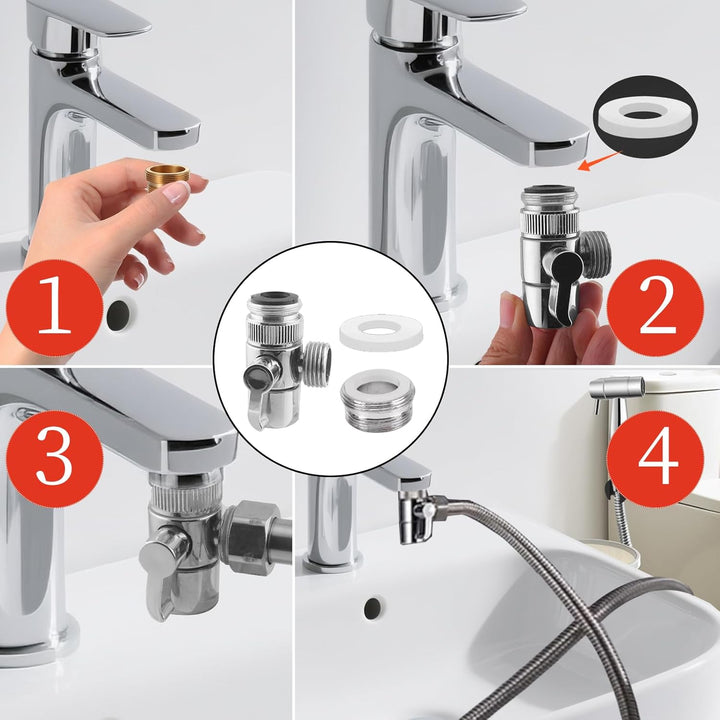 1

2

3

4