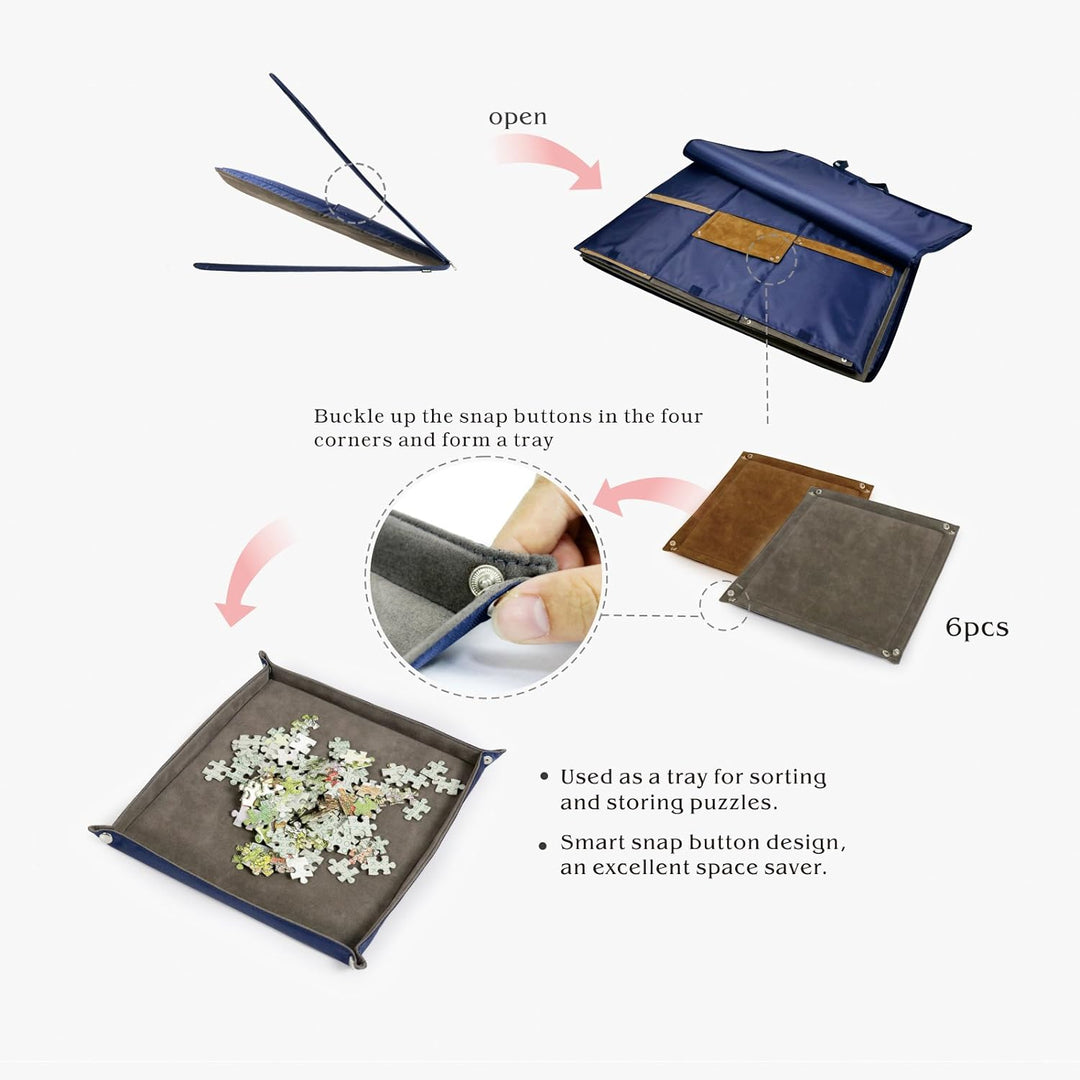 open

Buckle up the snap buttons in the four corners and form a tray

6pcs

• Used as a tray for sorting and storing puzzles.

• Smart snap button design, an excellent space saver.