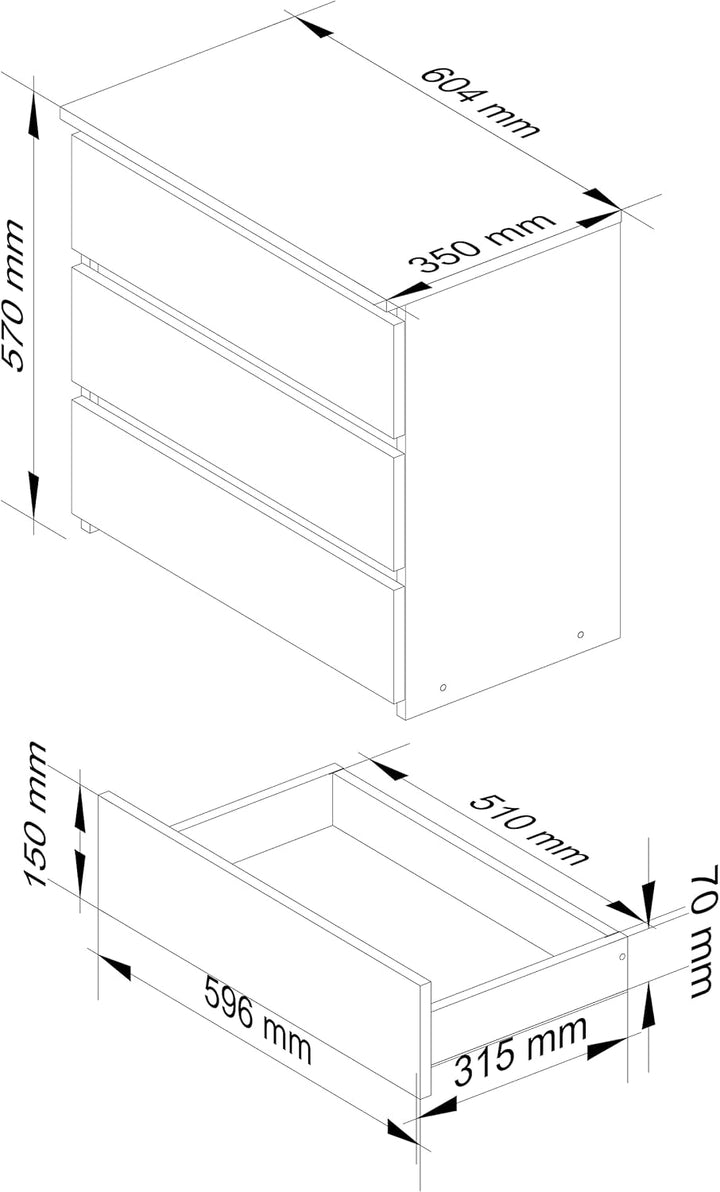 604 mm
570 mm
350 mm
150 mm
510 mm
70 mm
596 mm
315 mm