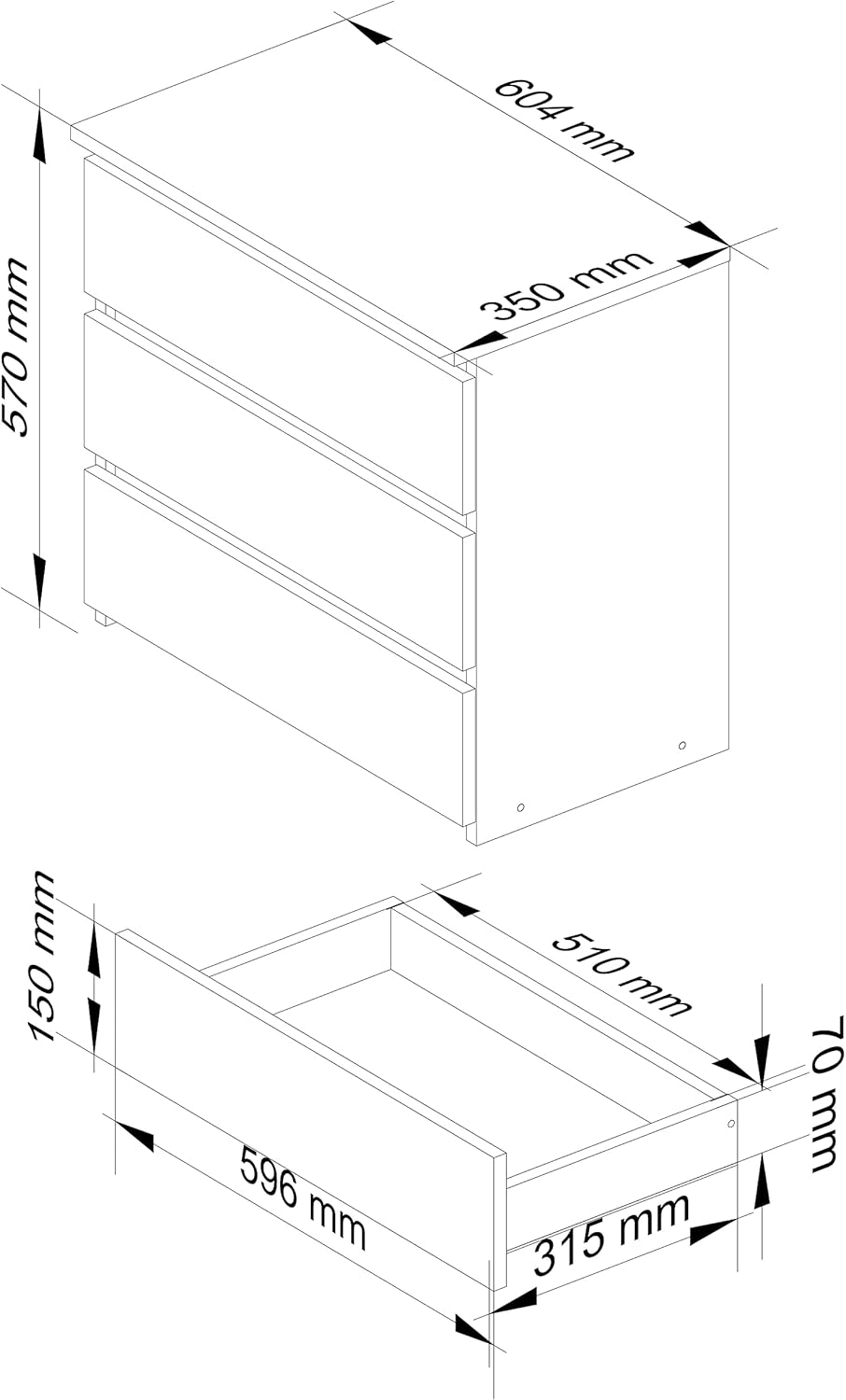 604 mm
570 mm
350 mm
150 mm
510 mm
70 mm
596 mm
315 mm