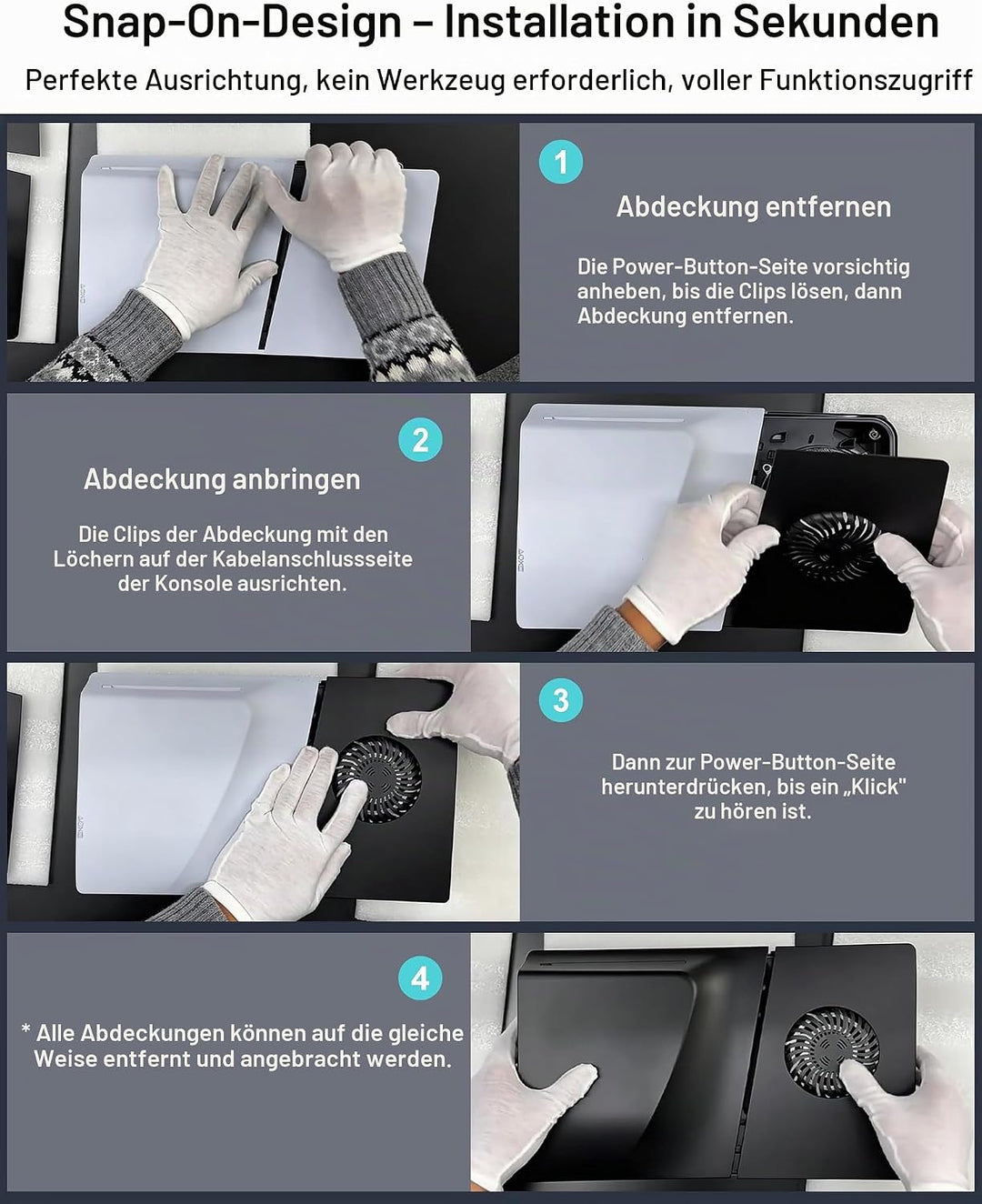 Snap-On-Design – Installation in Sekunden

Perfekte Ausrichtung, kein Werkzeug erforderlich, voller Funktionszugriff

1

Abdeckung entfernen

Die Power-Button-Seite vorsichtig anheben, bis die Clips lösen, dann Abdeckung entfernen.

2

Abdeckung anbringen

Die Clips der Abdeckung mit den Löchern auf der Kabelanschlussseite der Konsole ausrichten.

3

Dann zur Power-Button-Seite herunterdrücken, bis ein „Klick" zu hören ist.

4

* Alle Abdeckungen können auf die gleiche Weise entfernt und angebracht werden.