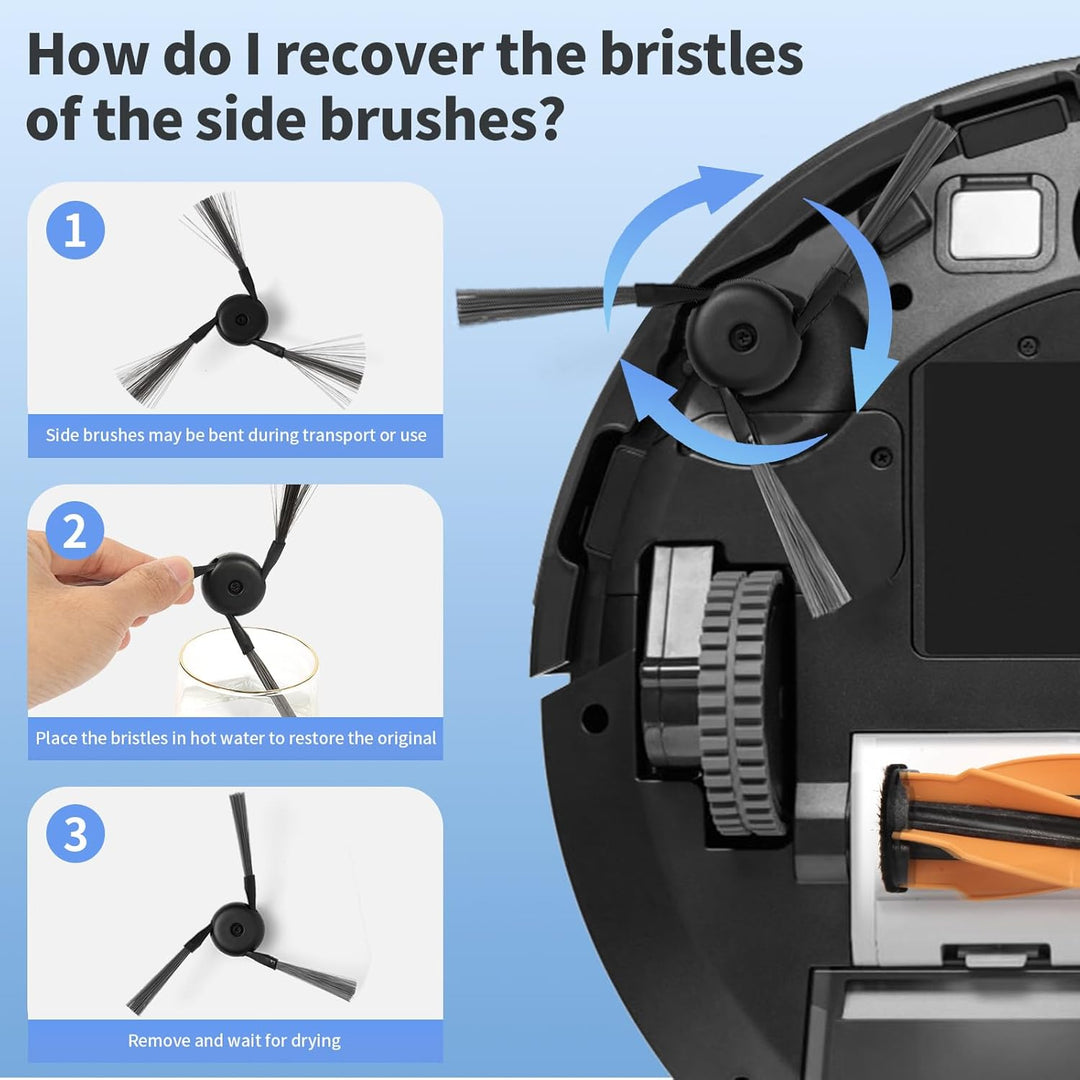 How do I recover the bristles of the side brushes?

1

Side brushes may be bent during transport or use

2

Place the bristles in hot water to restore the original

3

Remove and wait for drying