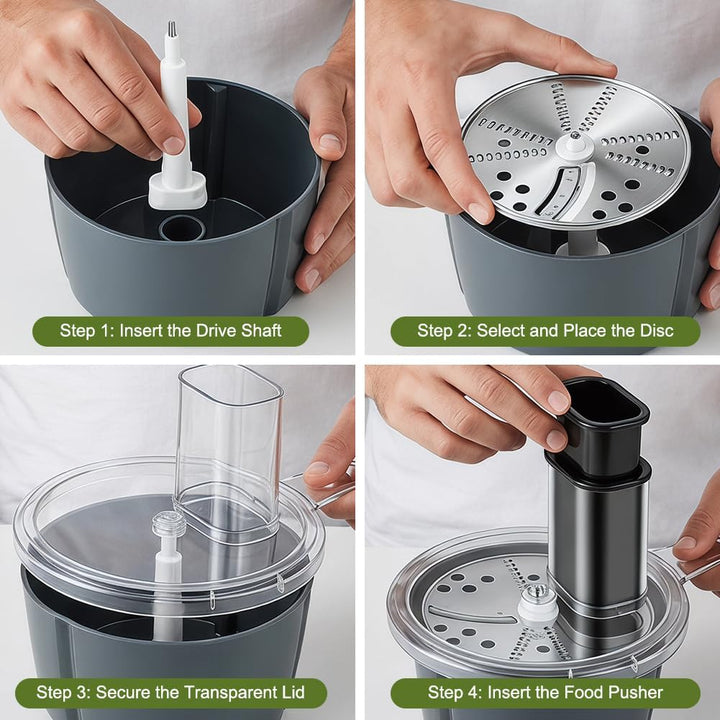 Step 1: Insert the Drive Shaft

Step 2: Select and Place the Disc

Step 3: Secure the Transparent Lid

Step 4: Insert the Food Pusher