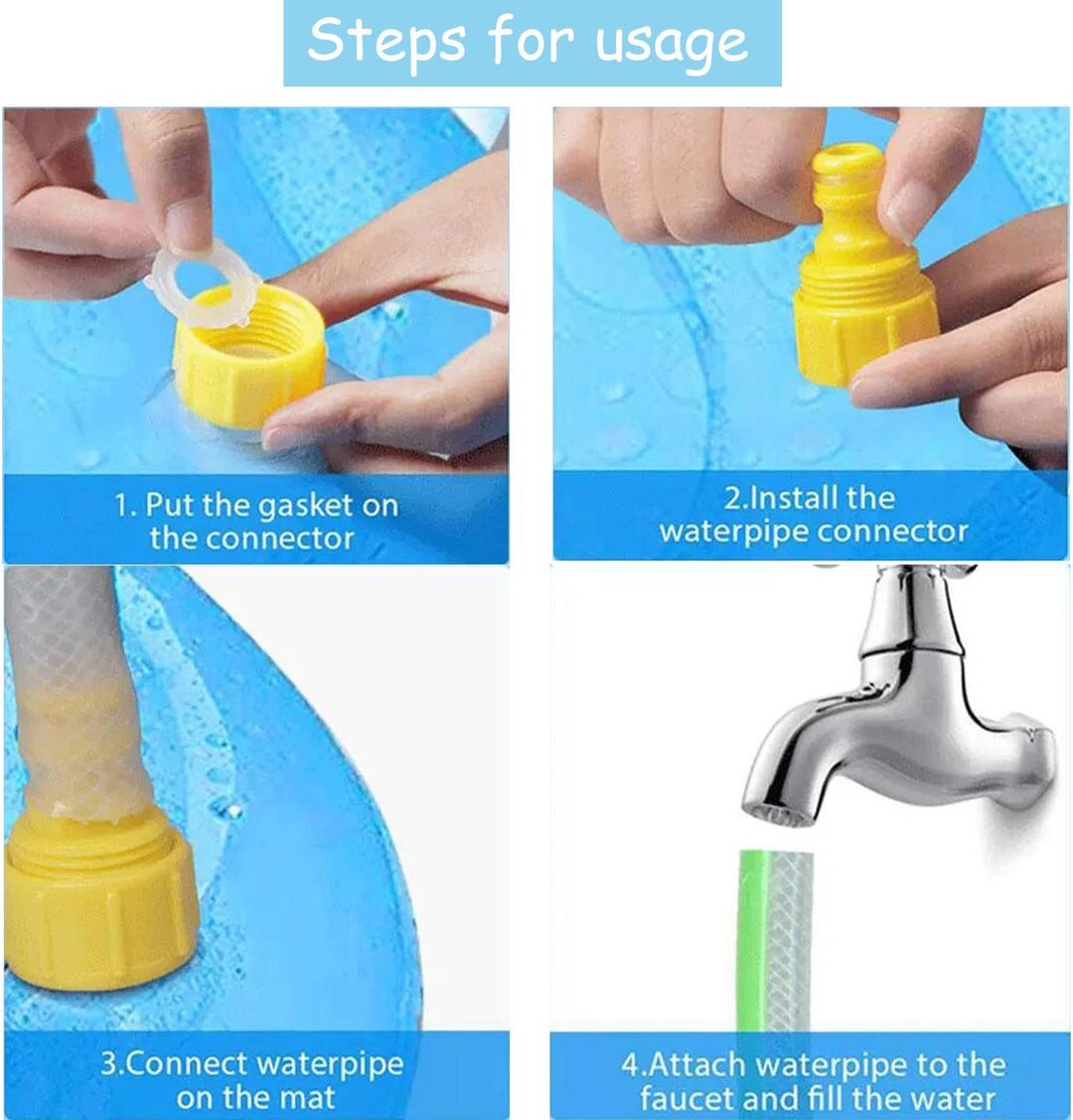 Steps for usage

1. Put the gasket on the connector

2.Install the waterpipe connector

3.Connect waterpipe on the mat

4.Attach waterpipe to the faucet and fill the water