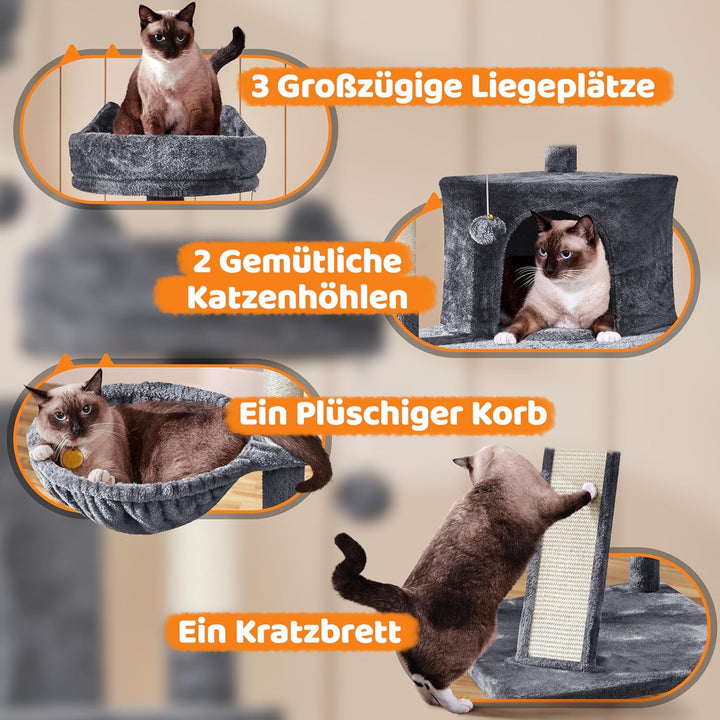 3 Großzügige Liegeplätze

2 Gemütliche Katzenhöhlen

Ein Plüschiger Korb

Ein Kratzbrett