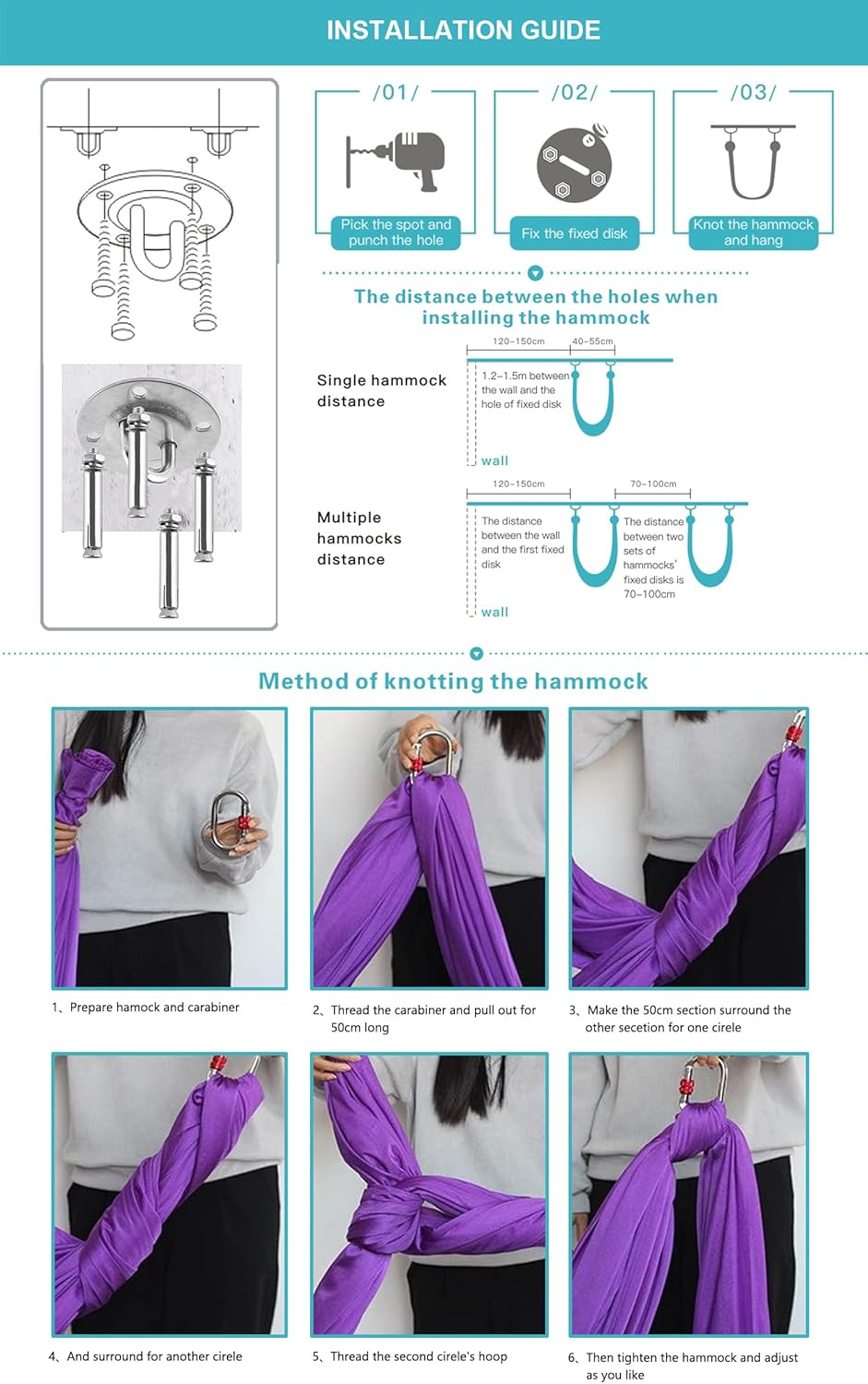 INSTALLATION GUIDE

/01/
Pick the spot and punch the hole

/02/
Fix the fixed disk

/03/
Knot the hammock and hang

The distance between the holes when installing the hammock

Single hammock distance

120~150cm
40~55cm
1.2~1.5m between the wall and the hole of fixed disk
wall

Multiple hammocks distance

120~150cm
70~100cm
The distance between the wall and the first fixed disk
The distance between two sets of hammocks' fixed disks is 70~100cm
wall

Method of knotting the hammock

1、Prepare hamock and carabiner

2、Thread the carabiner and pull out for 50cm long

3、Make the 50cm section surround the other secetion for one cirele

4、And surround for another cirele

5、Thread the second cirele's hoop

6、Then tighten the hammock and adjust as you like