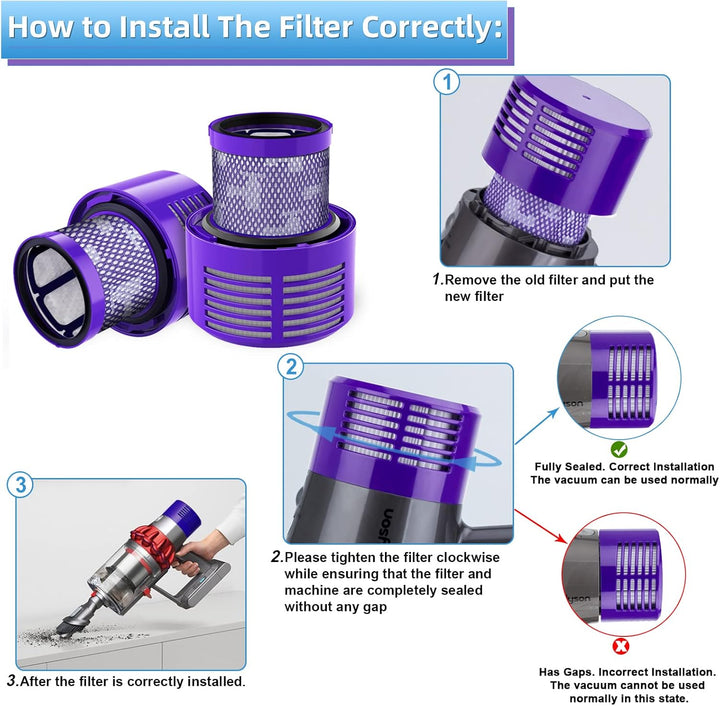 How to Install The Filter Correctly:

1

1.Remove the old filter and put the new filter

2

2.Please tighten the filter clockwise while ensuring that the filter and machine are completely sealed without any gap

Fully Sealed. Correct Installation
The vacuum can be used normally

Has Gaps. Incorrect Installation.
The vacuum cannot be used normally in this state.

3

3.After the filter is correctly installed.