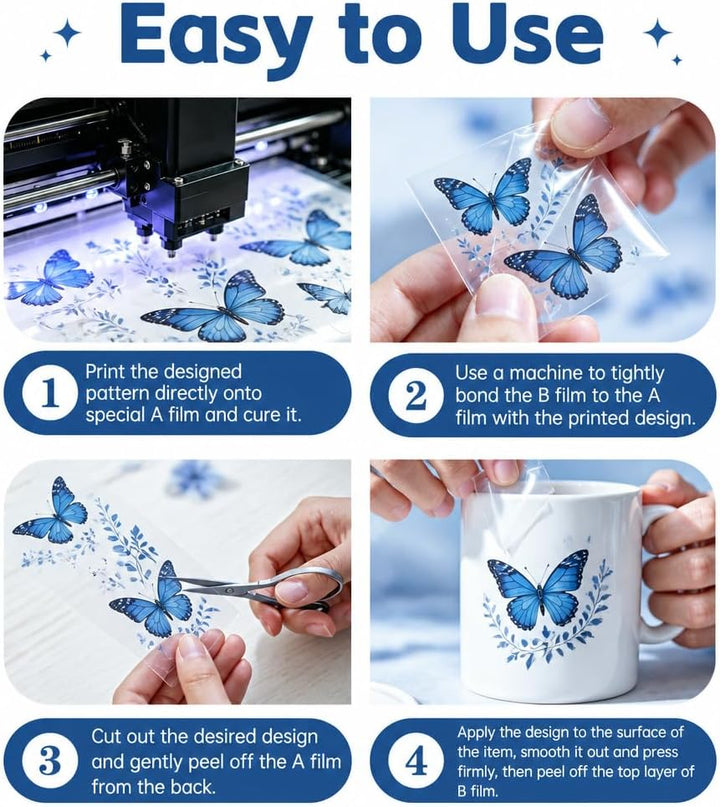 Easy to Use

1 Print the designed pattern directly onto special A film and cure it.

2 Use a machine to tightly bond the B film to the A film with the printed design.

3 Cut out the desired design and gently peel off the A film from the back.

4 Apply the design to the surface of the item, smooth it out and press firmly, then peel off the top layer of B film.