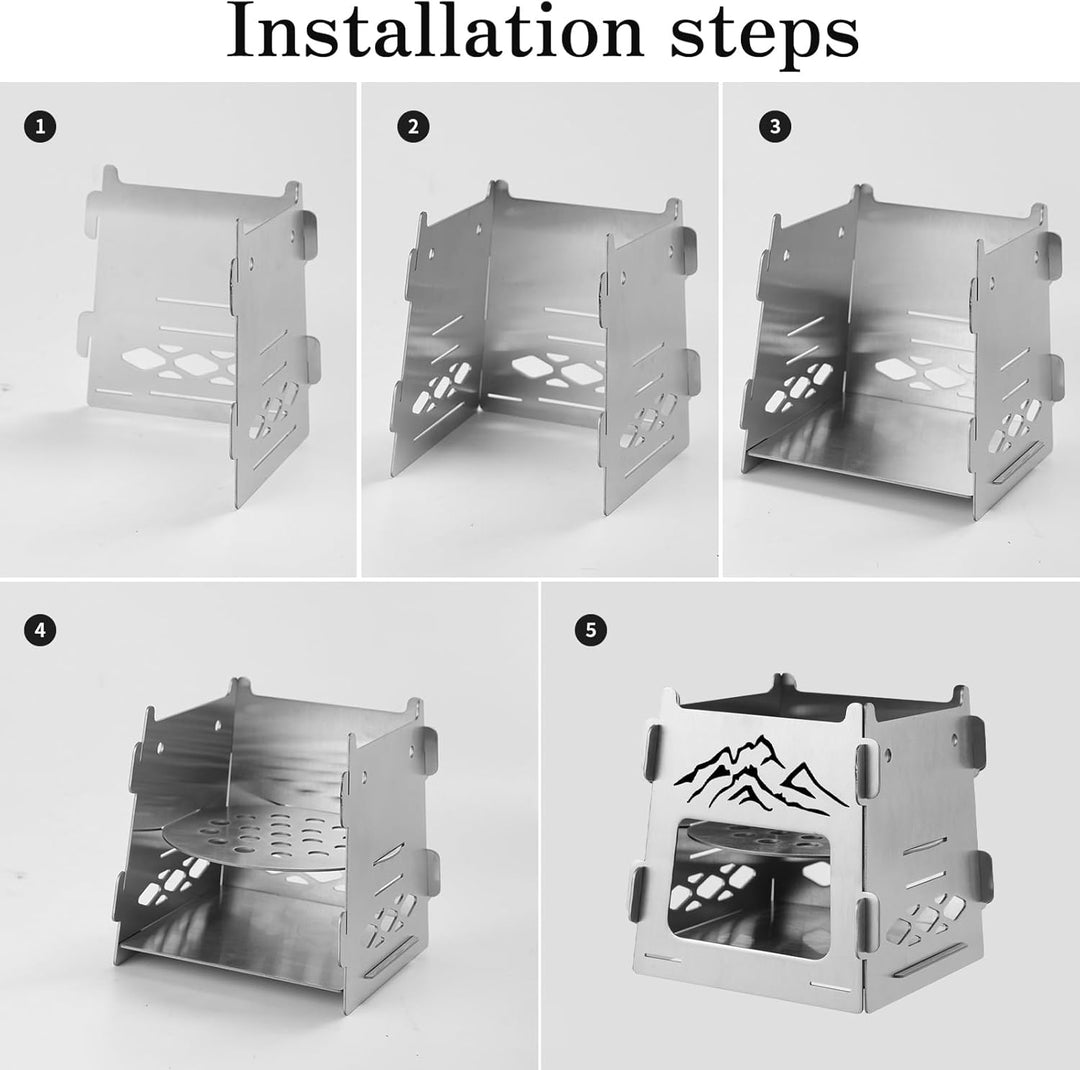 Installation steps

1

2

3

4

5