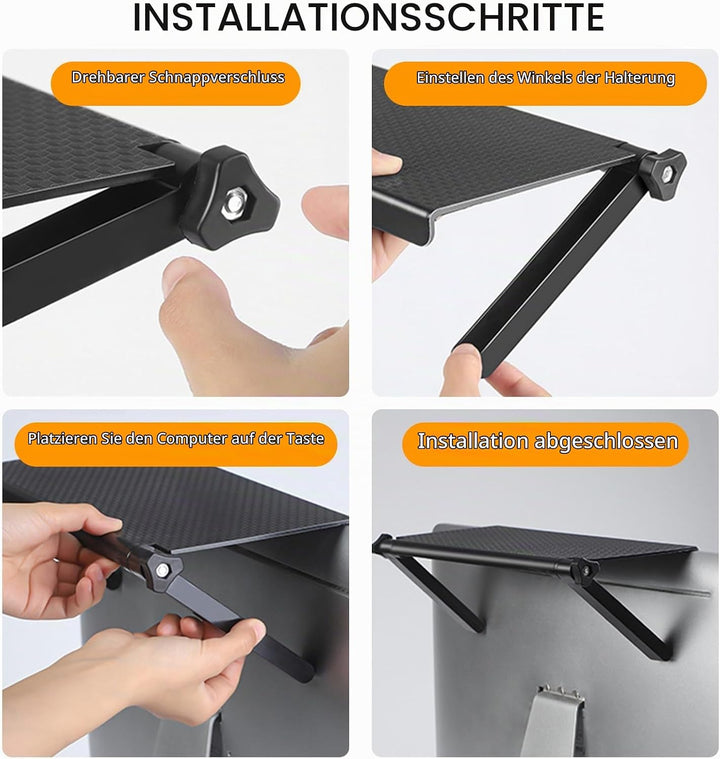 INSTALLATIONSSCHRITTE

Drehbarer Schnappverschluss

Einstellen des Winkels der Halterung

Platzieren Sie den Computer auf der Taste

Installation abgeschlossen