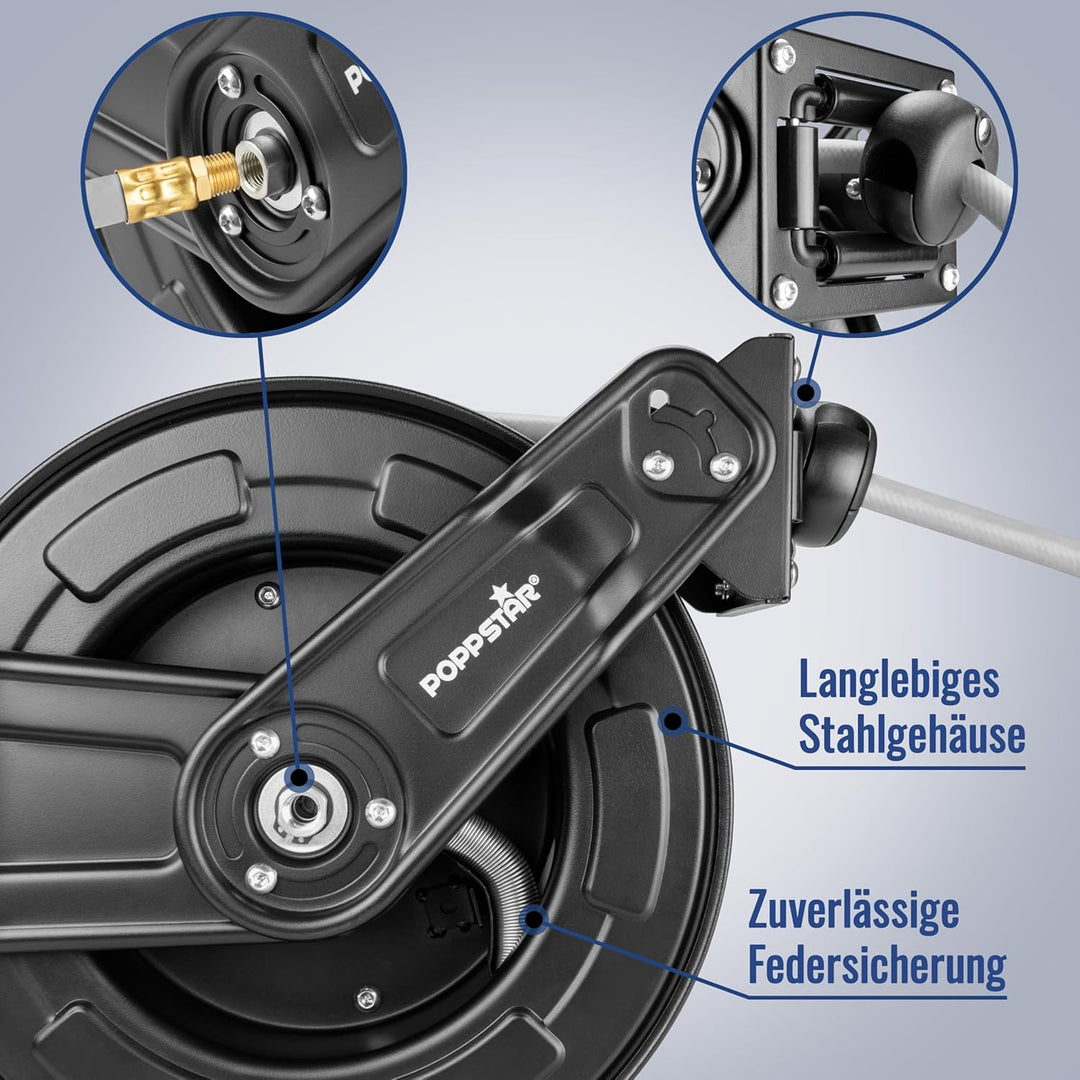 POPPSTAR®

Langlebiges Stahlgehäuse

Zuverlässige Federsicherung