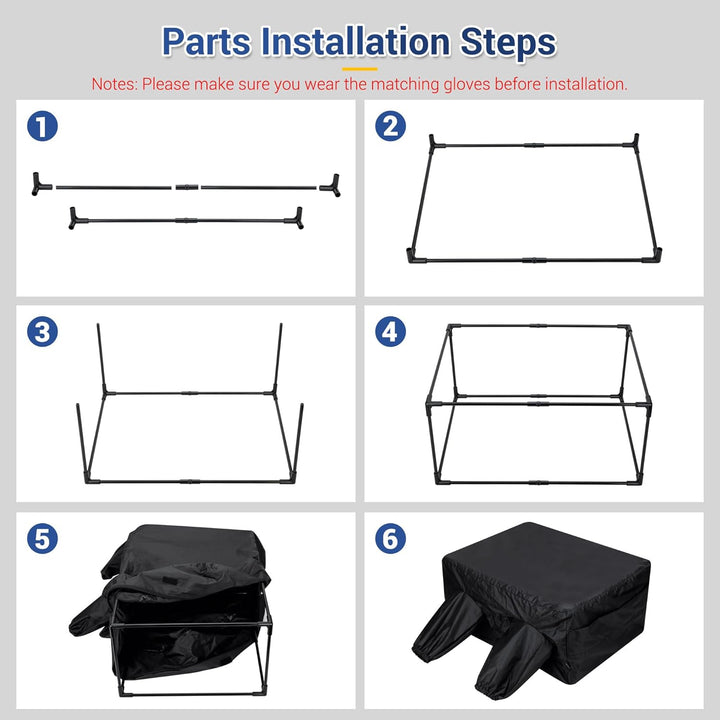 Parts Installation Steps

Notes: Please make sure you wear the matching gloves before installation.

1

2

3

4

5

6