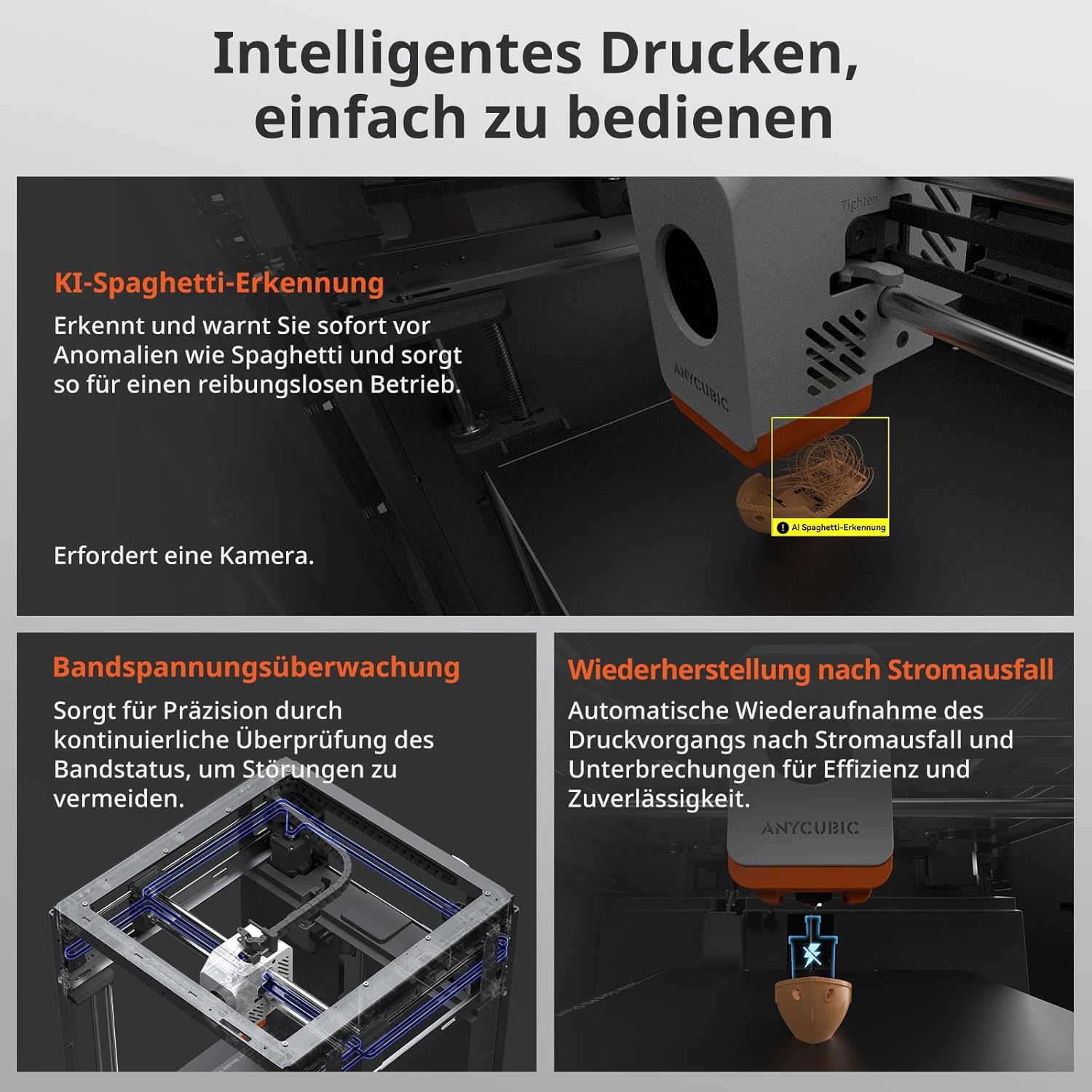 Intelligentes Drucken, einfach zu bedienen

KI-Spaghetti-Erkennung

Erkennt und warnt Sie sofort vor Anomalien wie Spaghetti und sorgt so für einen reibungslosen Betrieb.

Erfordert eine Kamera.

Tighten

ANYCUBIC

AI Spaghetti-Erkennung

Bandspannungsüberwachung

Sorgt für Präzision durch kontinuierliche Überprüfung des Bandstatus, um Störungen zu vermeiden.

Wiederherstellung nach Stromausfall

Automatische Wiederaufnahme des Druckvorgangs nach Stromausfall und Unterbrechungen für Effizienz und Zuverlässigkeit.

ANYCUBIC