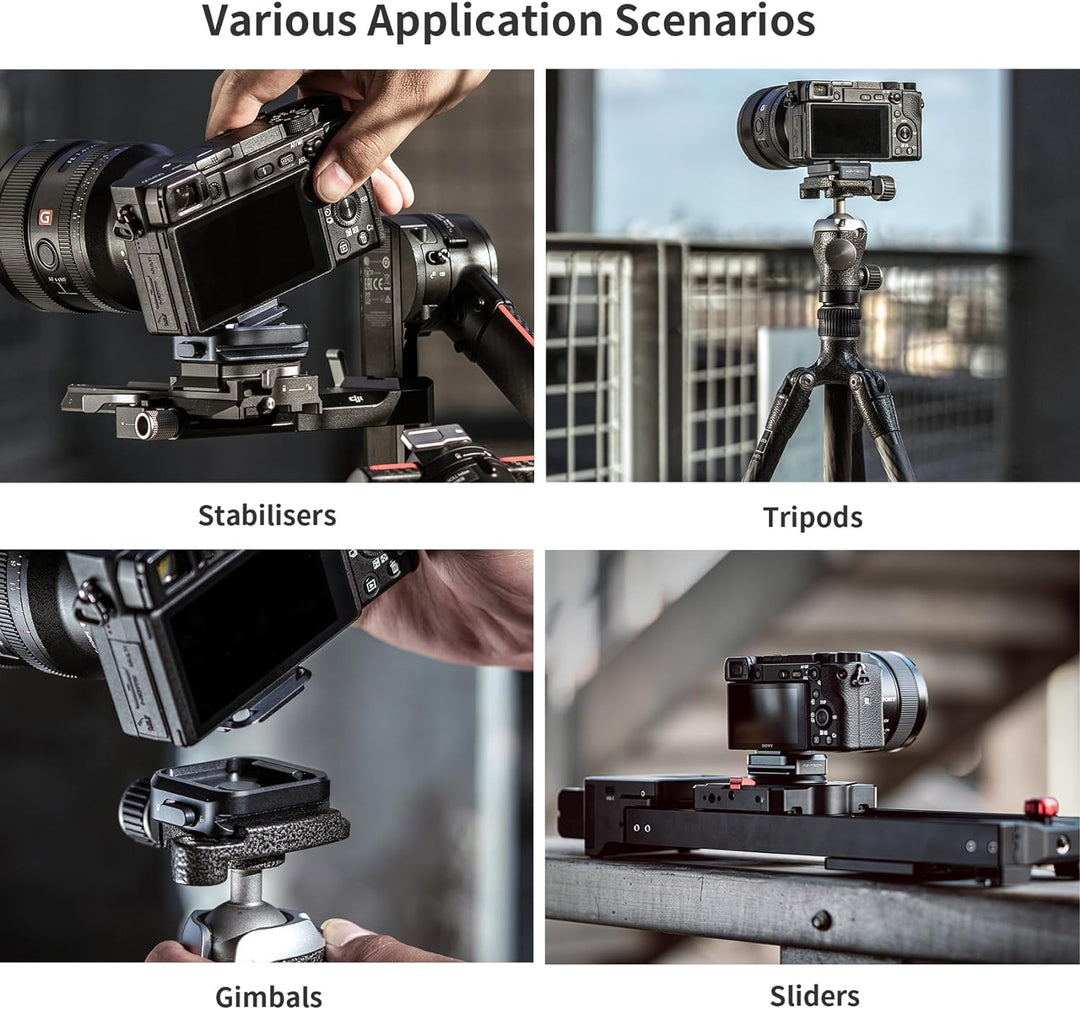 Various Application Scenarios

Stabilisers

Tripods

Gimbals

Sliders