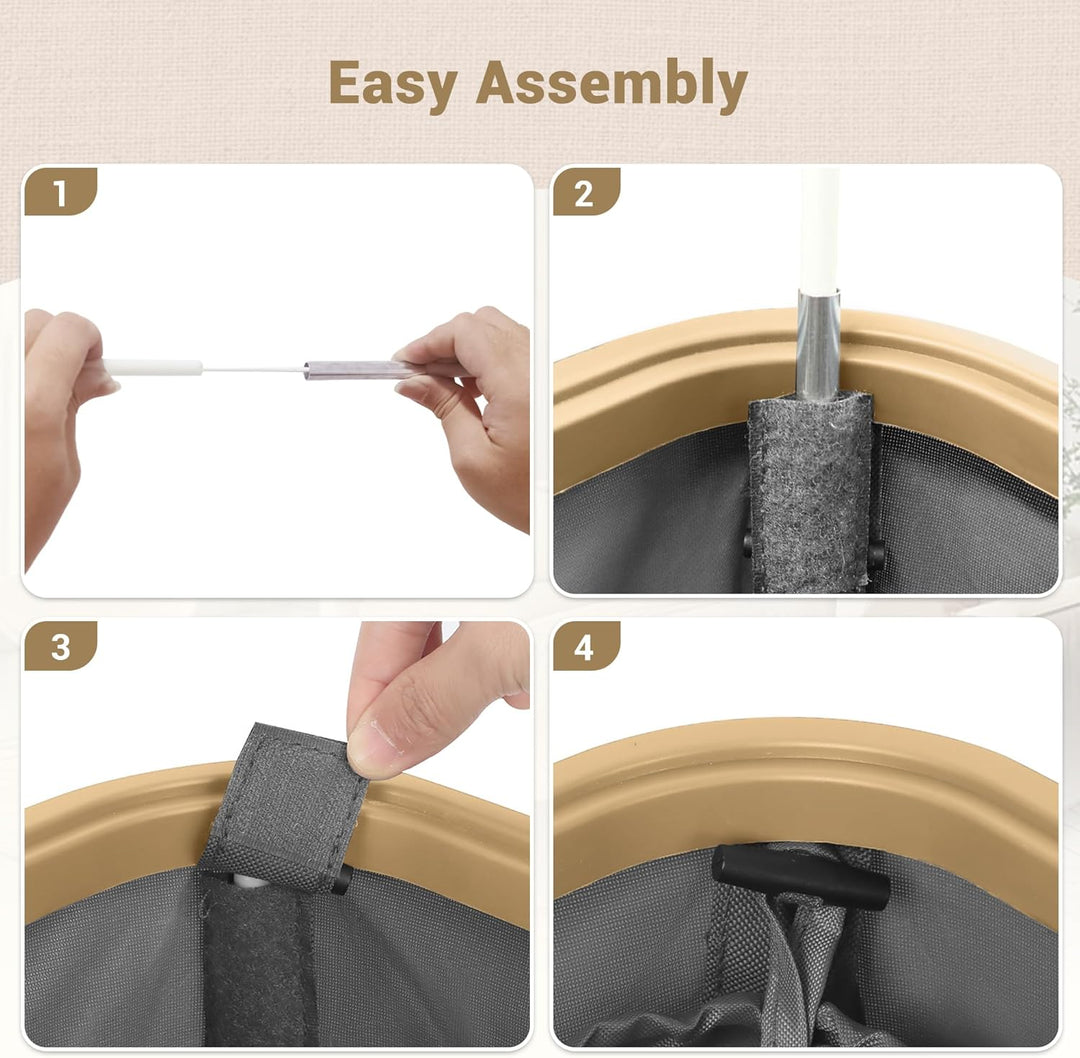 Easy Assembly

1

2

3

4