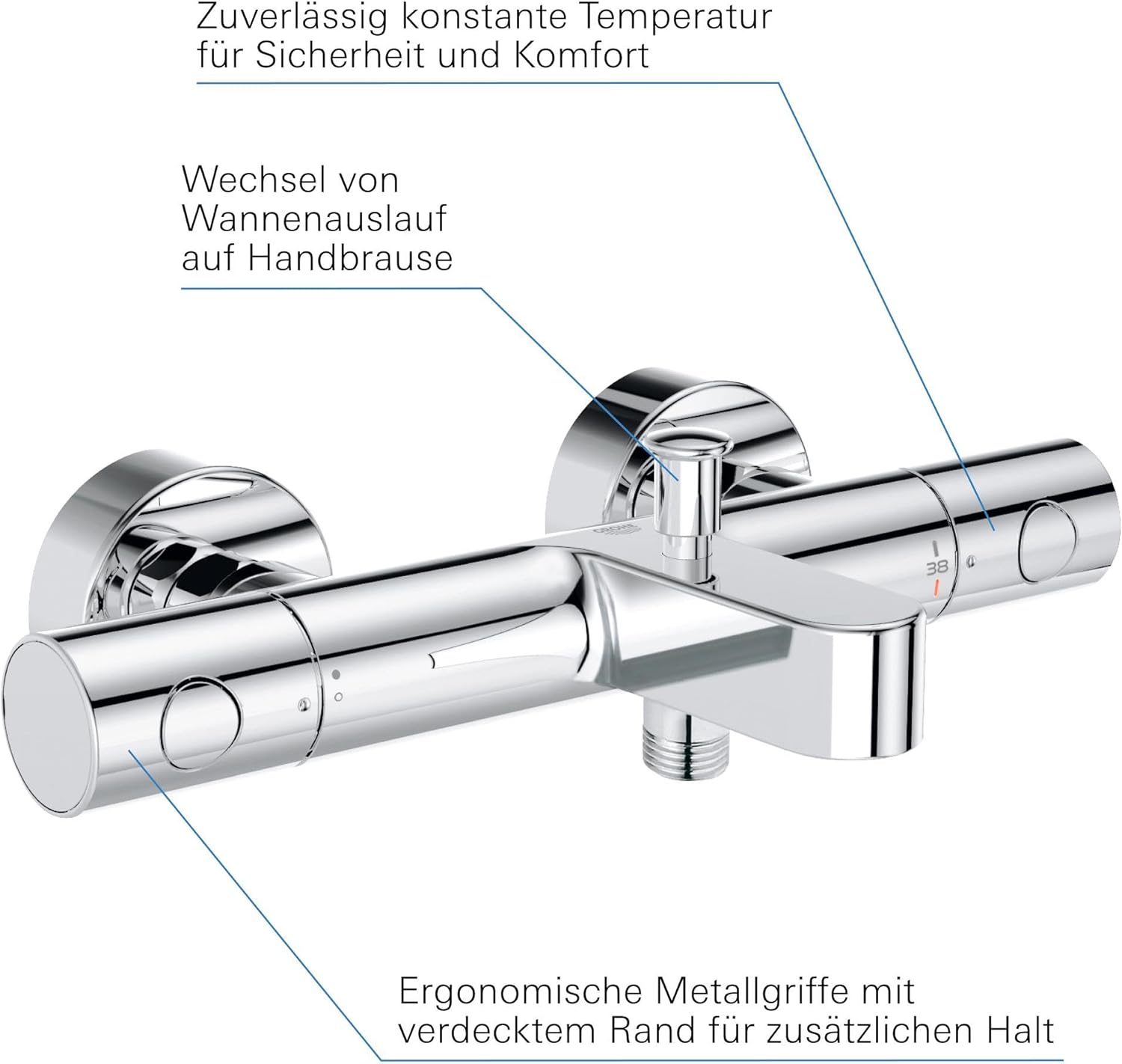 Zuverlässig konstante Temperatur für Sicherheit und Komfort

Wechsel von Wannenauslauf auf Handbrause

GROHE

38

Ergonomische Metallgriffe mit verdecktem Rand für zusätzlichen Halt