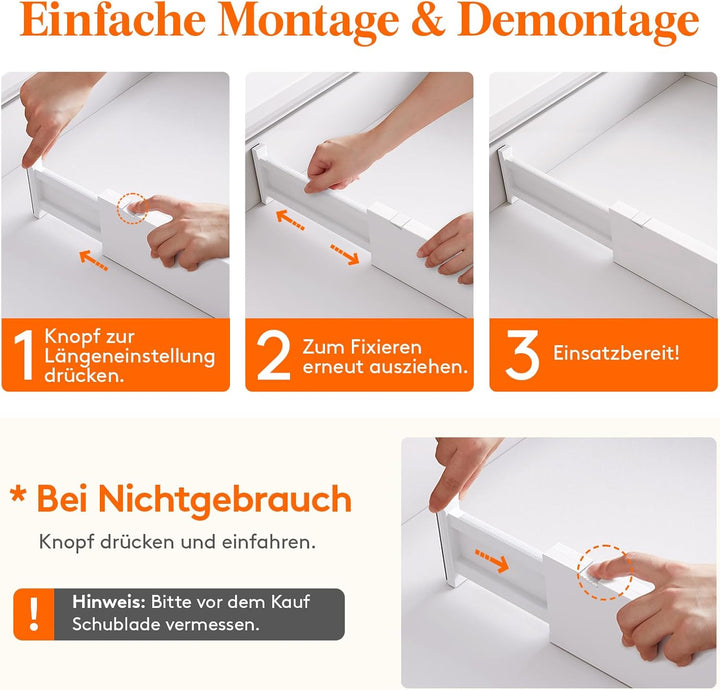 Einfache Montage & Demontage

1 Knopf zur Längeneinstellung drücken.

2 Zum Fixieren erneut ausziehen.

3 Einsatzbereit!

* Bei Nichtgebrauch

Knopf drücken und einfahren.

! Hinweis: Bitte vor dem Kauf Schublade vermessen.