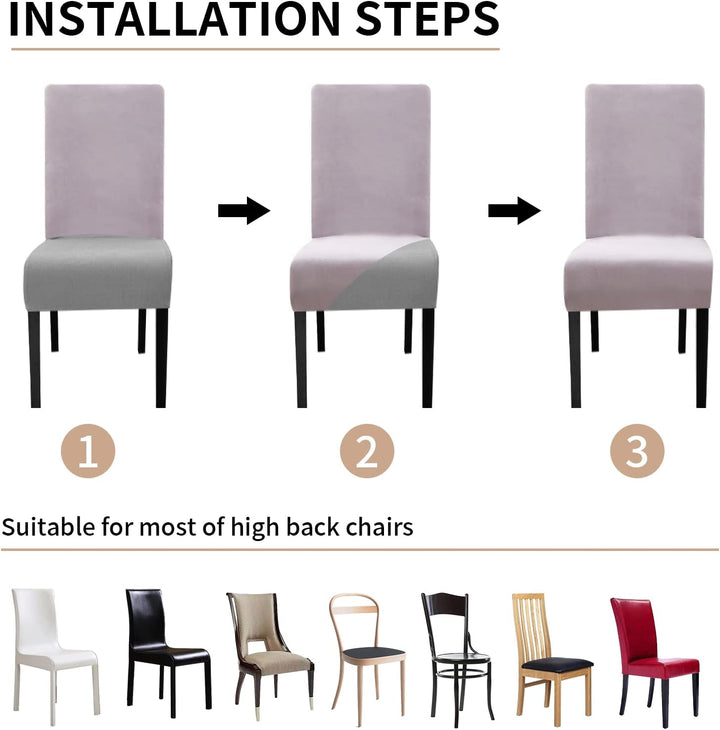 INSTALLATION STEPS

1

2

3

Suitable for most of high back chairs