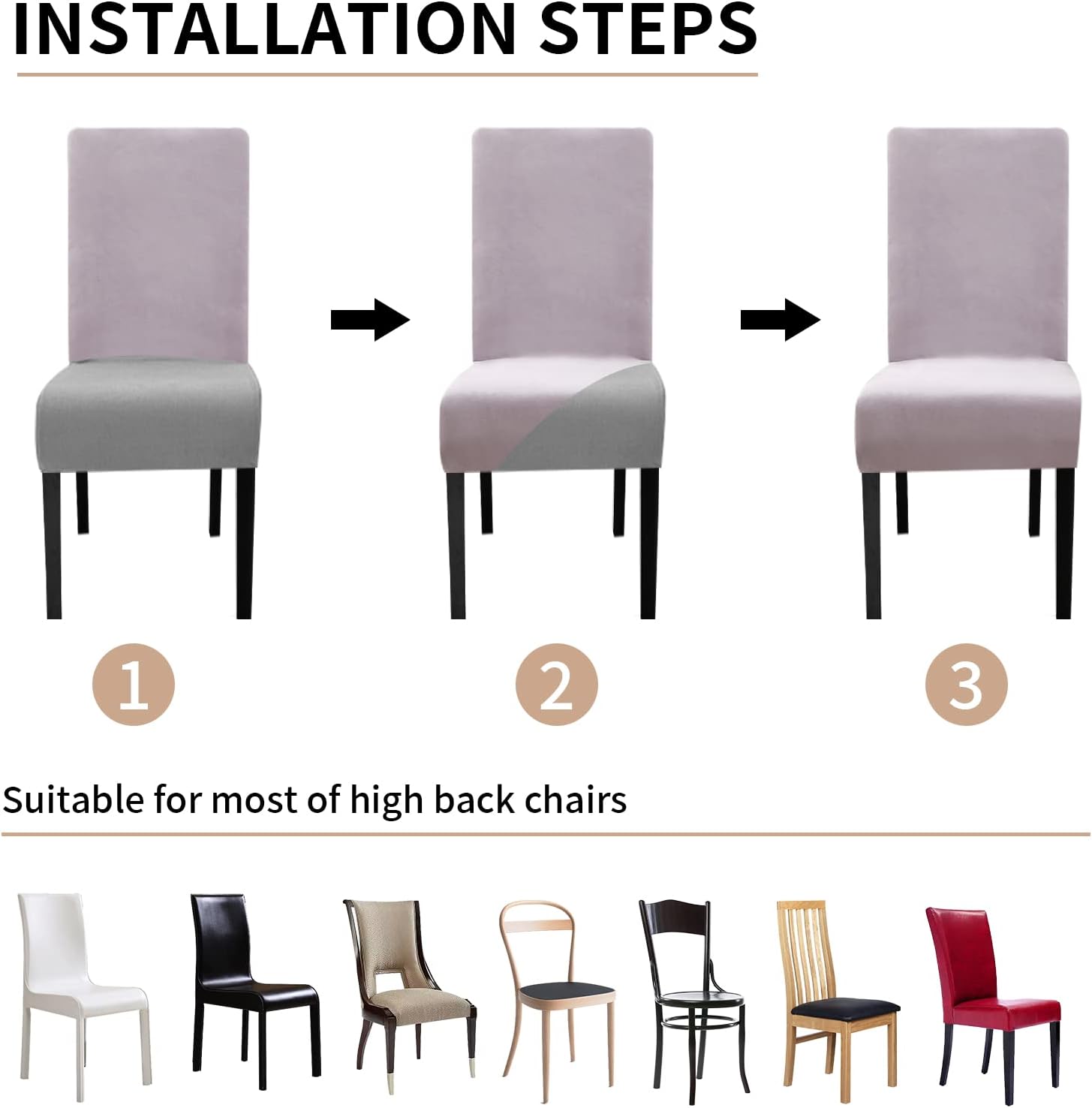 INSTALLATION STEPS

1

2

3

Suitable for most of high back chairs